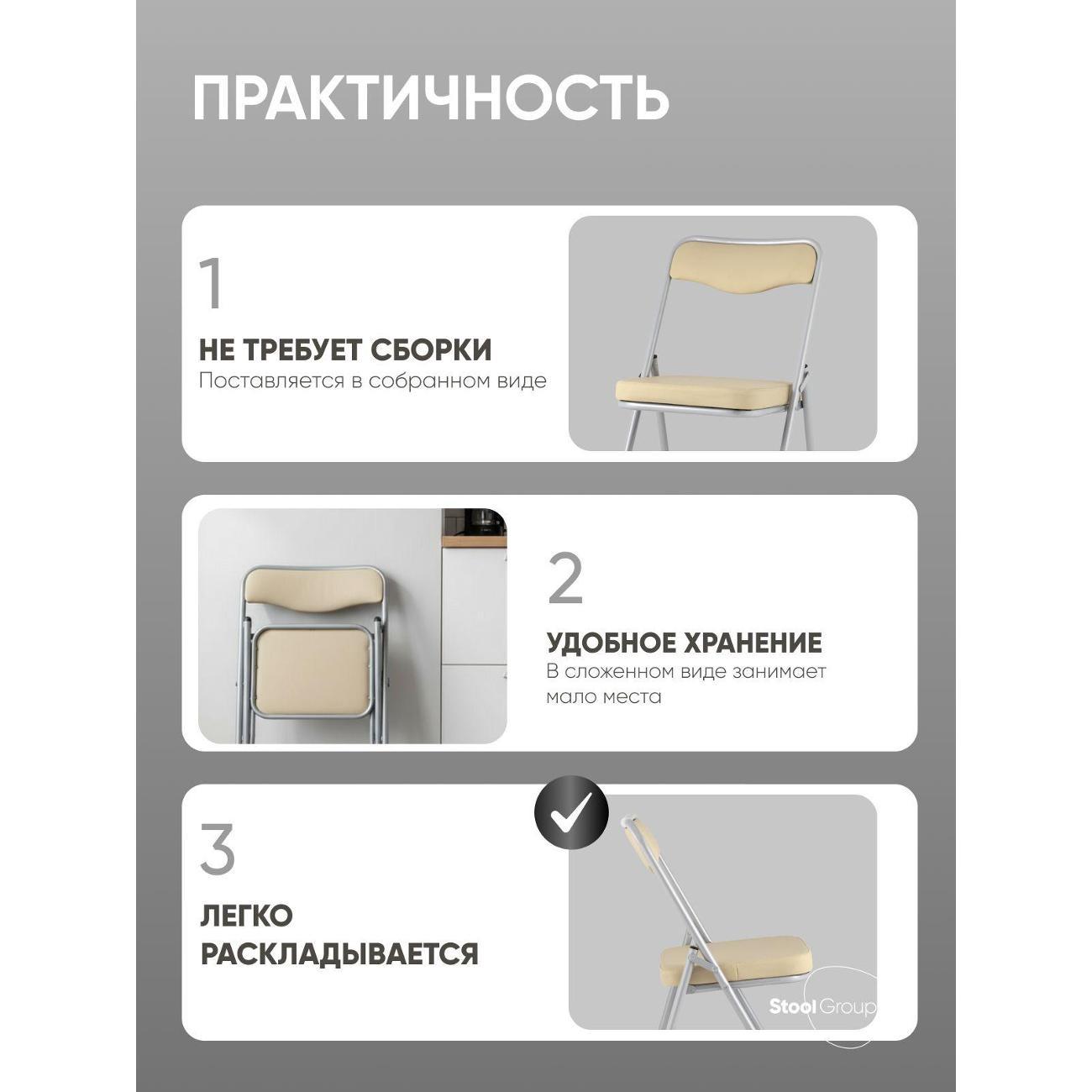 ПРАКТИЧНОСТЬ

1

НЕ ТРЕБУЕТ СБОРКИ
Поставляется в собранном виде

2

УДОБНОЕ ХРАНЕНИЕ
В сложенном виде занимает мало места

3

ЛЕГКО РАСКЛАДЫВАЕТСЯ

Stool Group