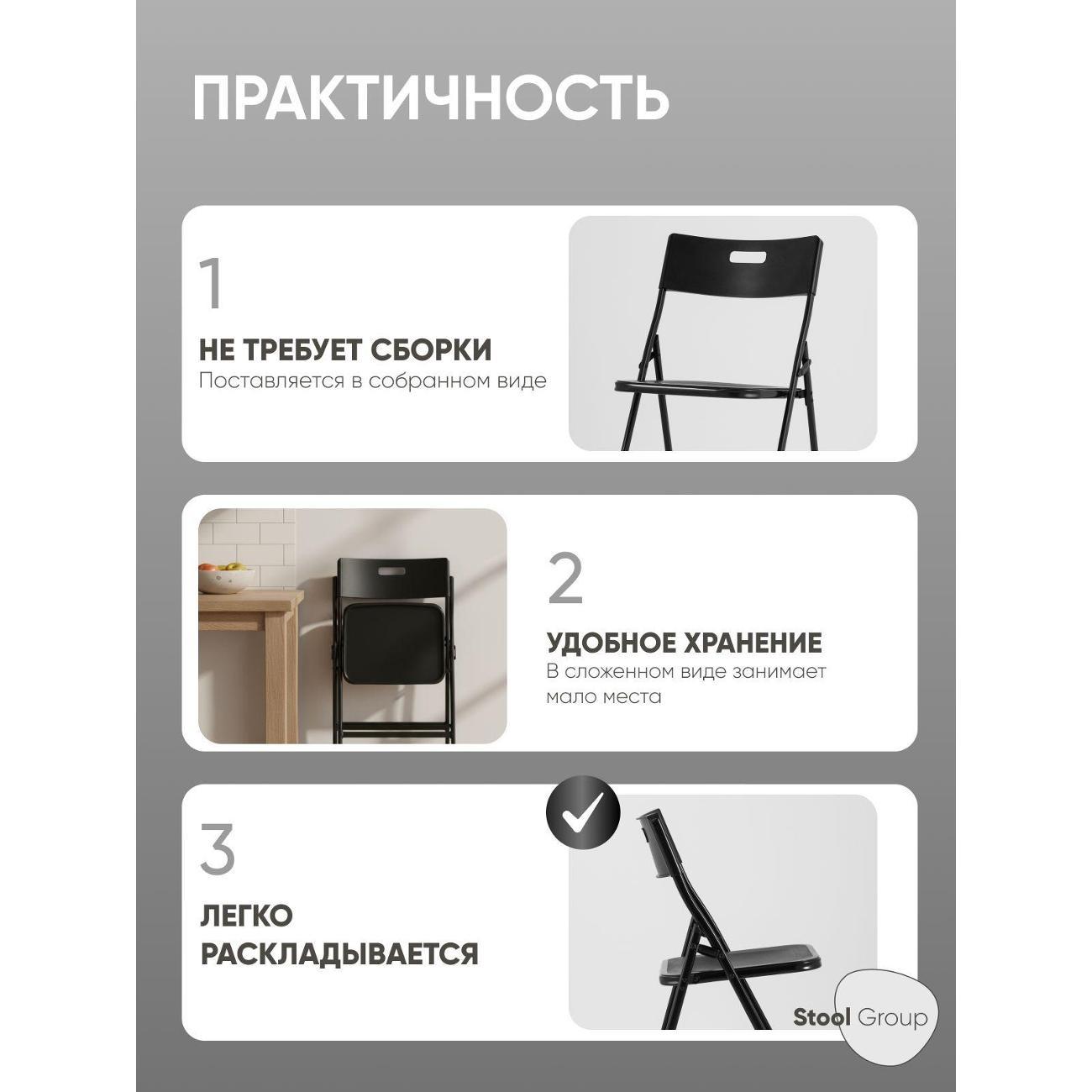 ПРАКТИЧНОСТЬ

1

НЕ ТРЕБУЕТ СБОРКИ
Поставляется в собранном виде

2

УДОБНОЕ ХРАНЕНИЕ
В сложенном виде занимает мало места

3

ЛЕГКО РАСКЛАДЫВАЕТСЯ

Stool Group