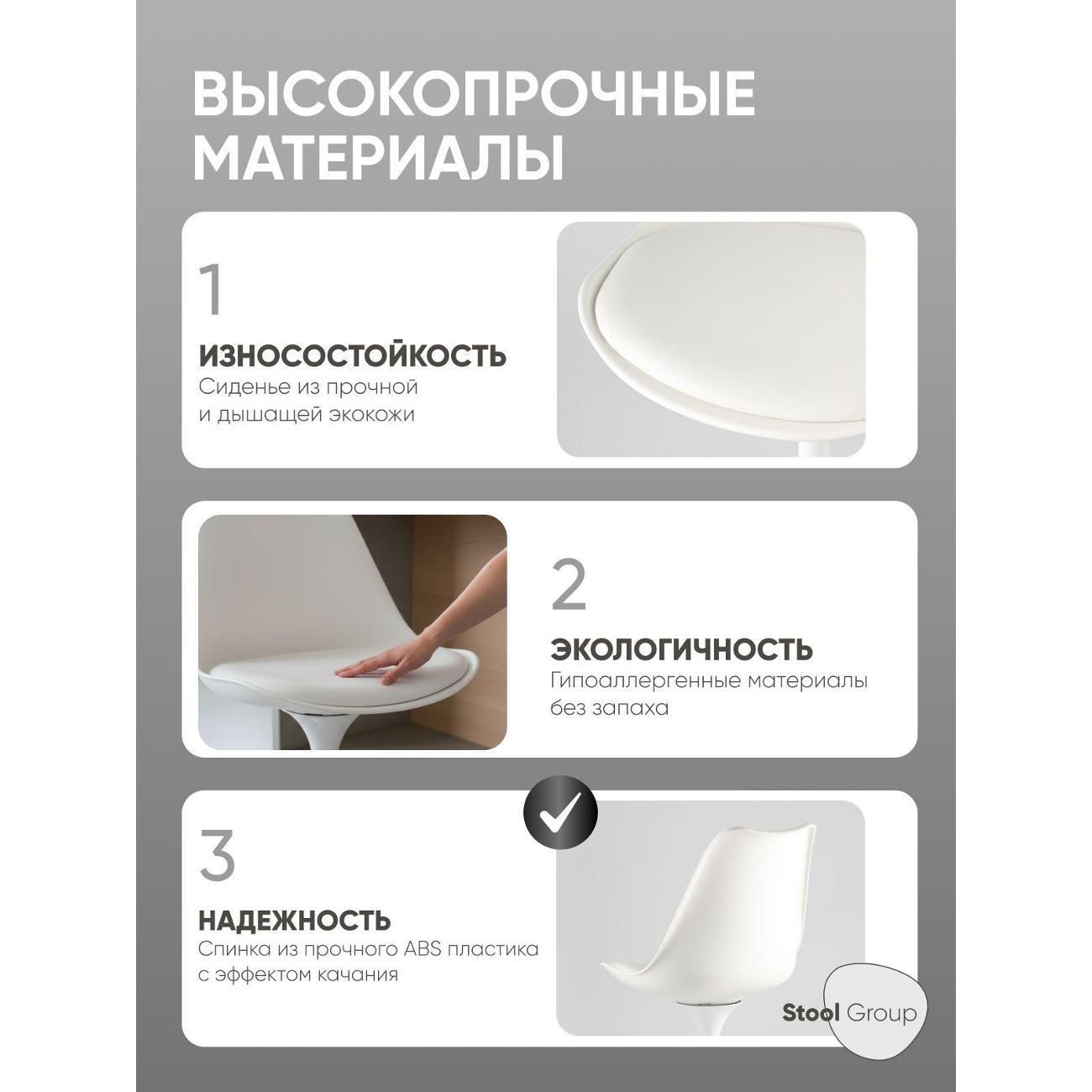 ВЫСОКОПРОЧНЫЕ МАТЕРИАЛЫ

1

ИЗНОСОСТОЙКОСТЬ

Сиденье из прочной и дышащей экокожи

2

ЭКОЛОГИЧНОСТЬ

Гипоаллергенные материалы без запаха

3

НАДЕЖНОСТЬ

Спинка из прочного ABS пластика с эффектом качания

Stool Group