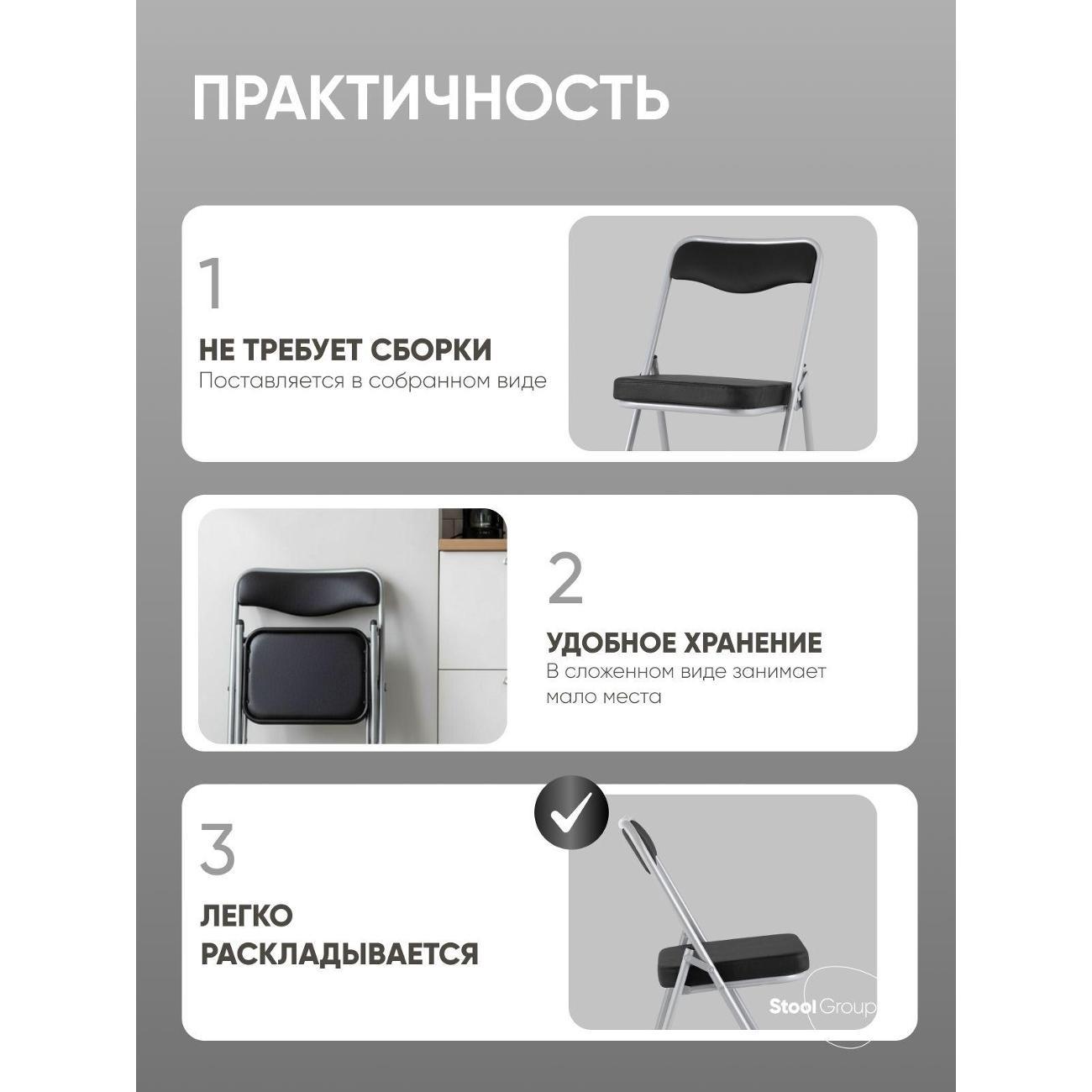 ПРАКТИЧНОСТЬ

1

НЕ ТРЕБУЕТ СБОРКИ
Поставляется в собранном виде

2

УДОБНОЕ ХРАНЕНИЕ
В сложенном виде занимает мало места

3

ЛЕГКО РАСКЛАДЫВАЕТСЯ

Stool Group