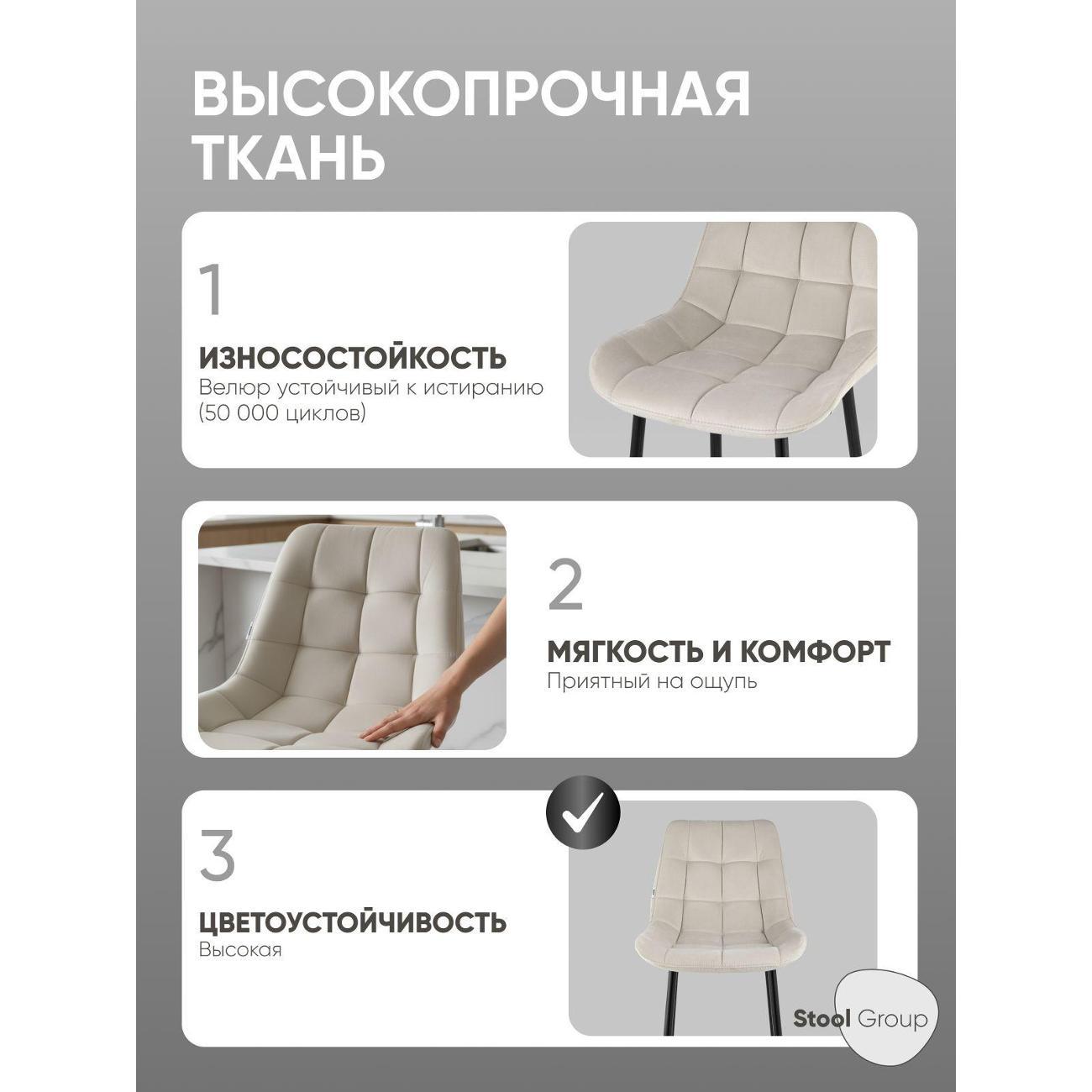 ВЫСОКОПРОЧНАЯ ТКАНЬ

1

ИЗНОСОСТОЙКОСТЬ
Велюр устойчивый к истиранию (50 000 циклов)

2

МЯГКОСТЬ И КОМФОРТ
Приятный на ощупь

3

ЦВЕТОУСТОЙЧИВОСТЬ
Высокая

Stool Group