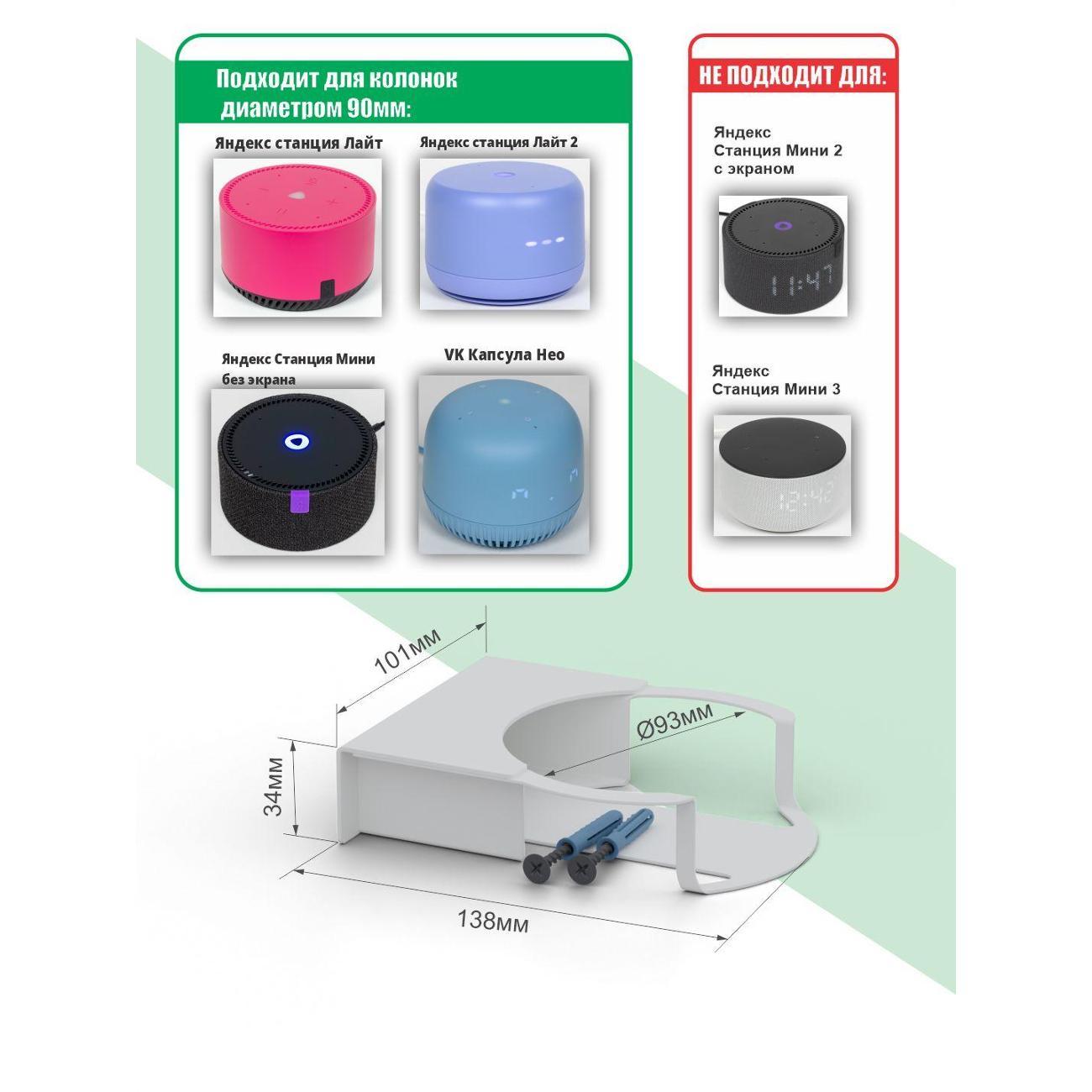 Подходит для колонок диаметром 90мм:

Яндекс станция Лайт

Яндекс станция Лайт 2

Яндекс Станция Мини без экрана

VK Капсула Нео

НЕ ПОДХОДИТ ДЛЯ:

Яндекс Станция Мини 2 с экраном

11:47

Яндекс Станция Мини 3

12:42

101мм

Ø93мм

34мм

138мм