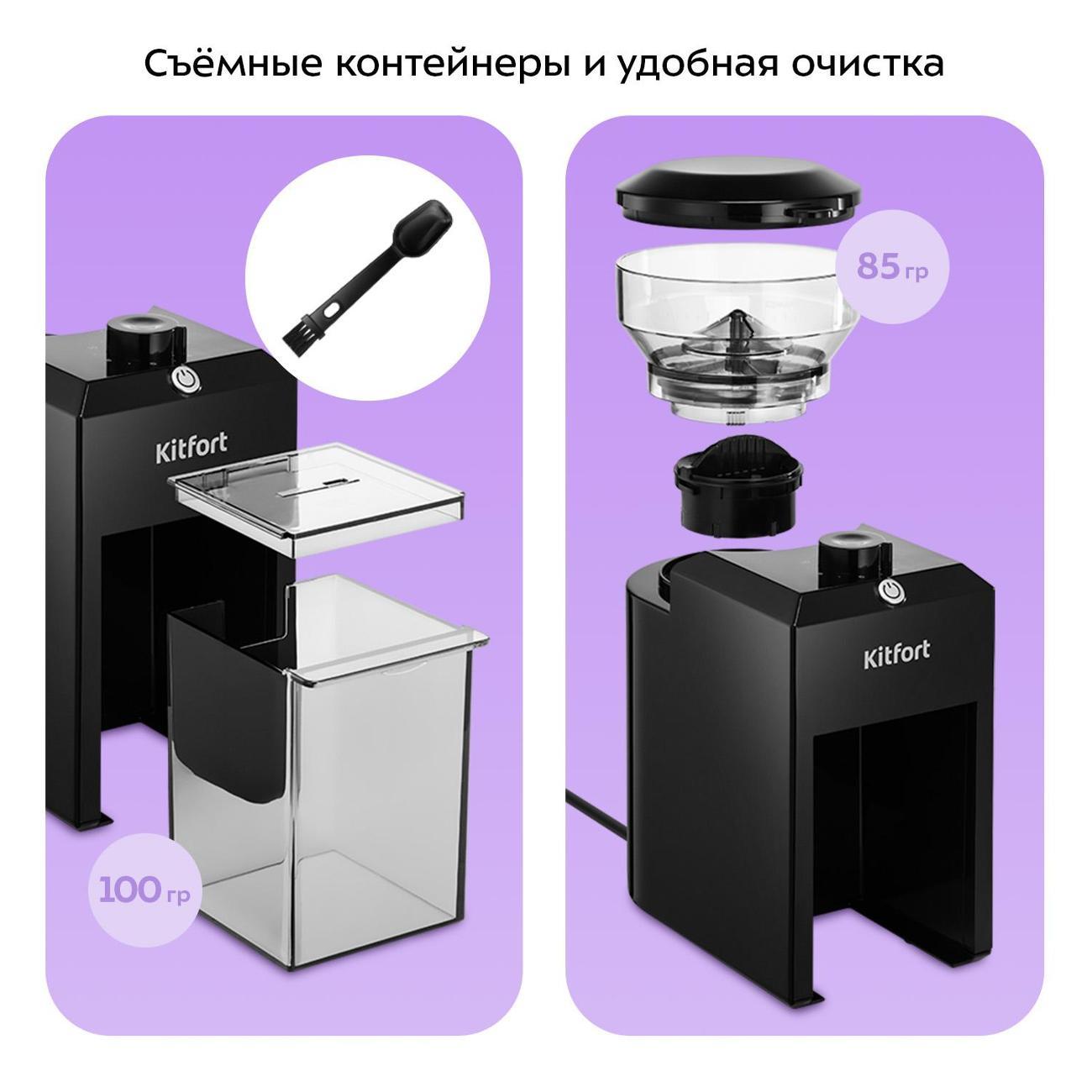 Съёмные контейнеры и удобная очистка

Kitfort

100 гр

85 гр

Kitfort