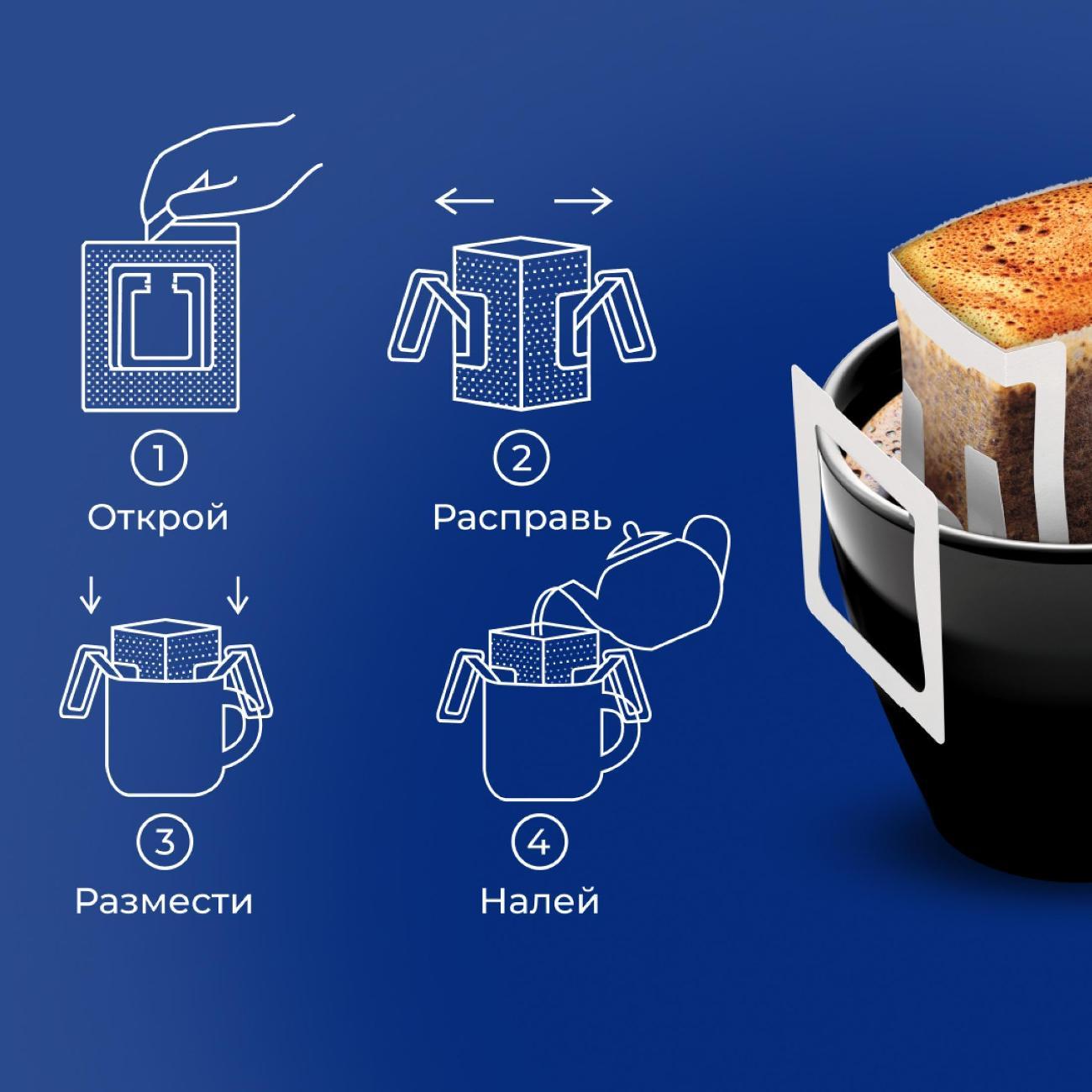 1
Открой

2
Расправь

3
Размести

4
Налей