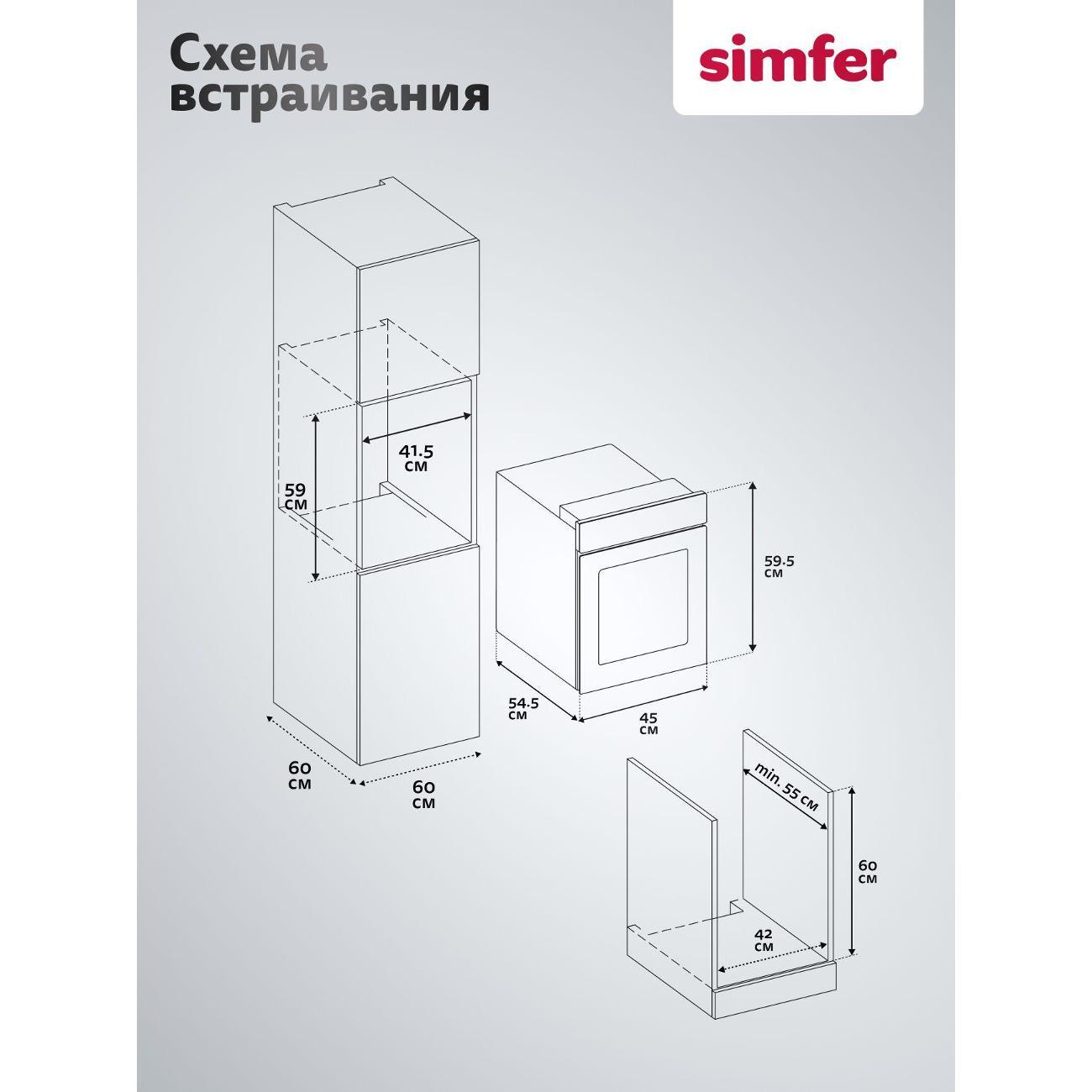 Схема встраивания

simfer

41.5 см

59 см

60 см

60 см

59.5 см

54.5 см

45 см

min. 55 см

60 см

42 см