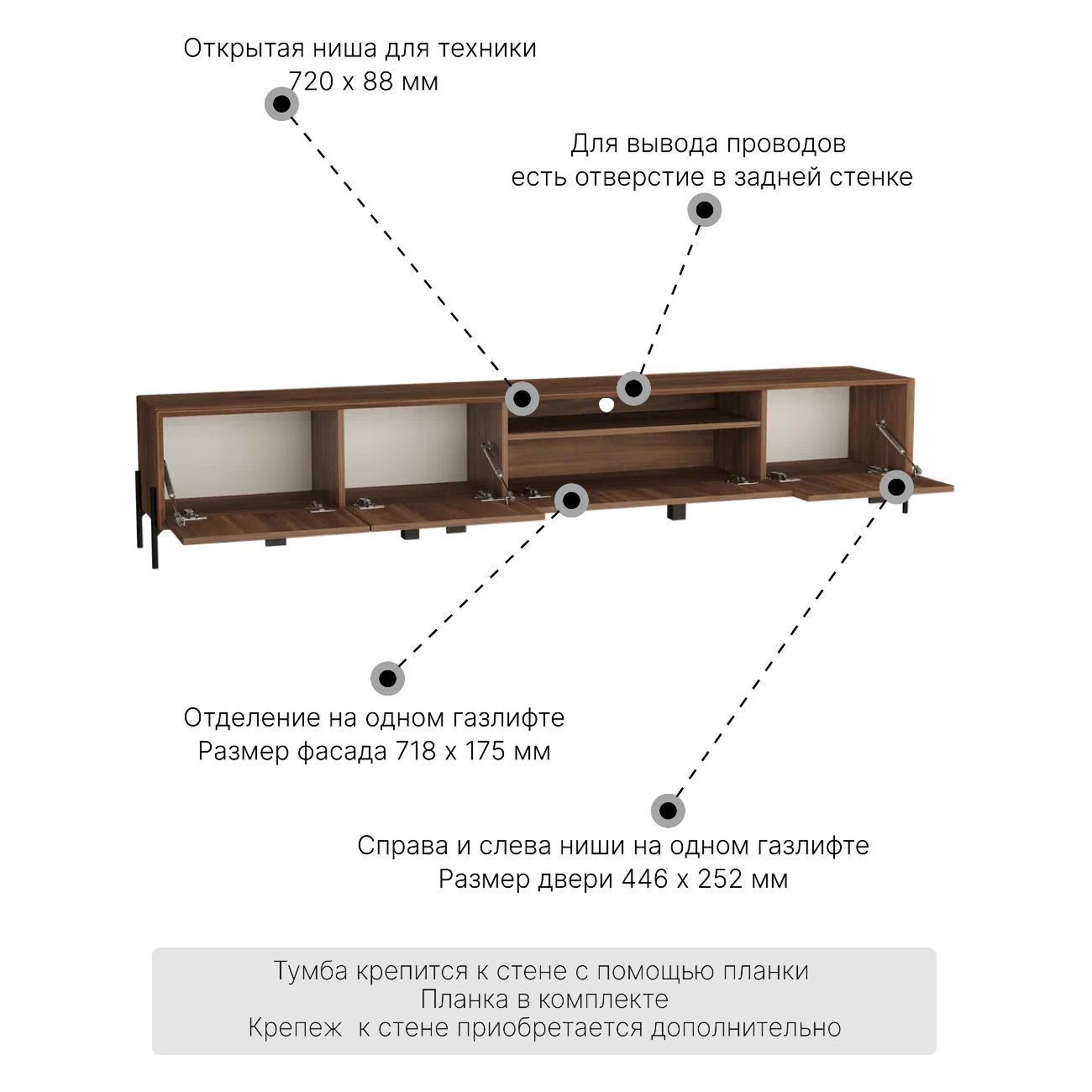 Открытая ниша для техники
720 х 88 мм

Для вывода проводов
есть отверстие в задней стенке

Отделение на одном газлифте
Размер фасада 718 х 175 мм

Справа и слева ниши на одном газлифте
Размер двери 446 х 252 мм

Тумба крепится к стене с помощью планки
Планка в комплекте
Крепеж  к стене приобретается дополнительно