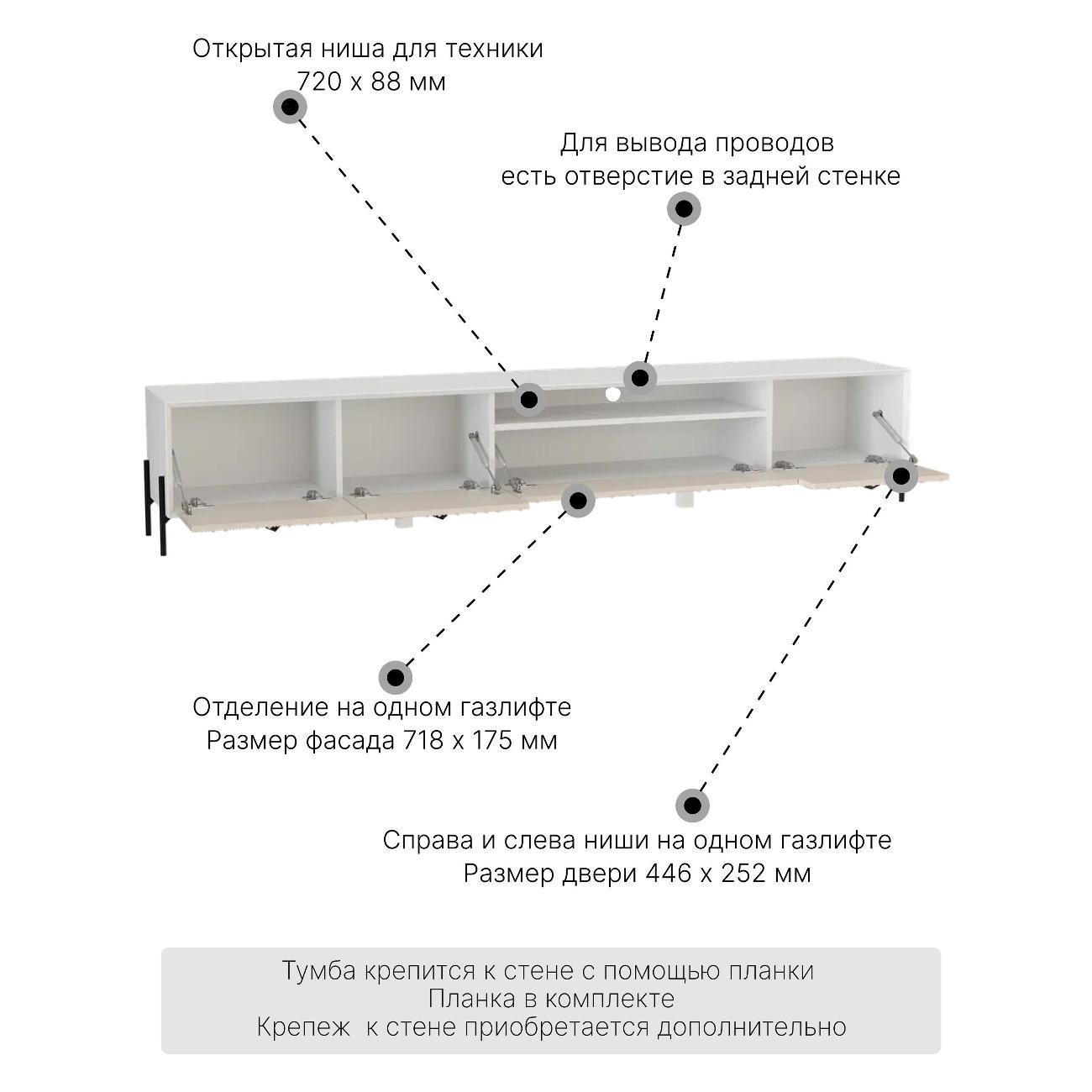 Открытая ниша для техники
720 х 88 мм

Для вывода проводов
есть отверстие в задней стенке

Отделение на одном газлифте
Размер фасада 718 х 175 мм

Справа и слева ниши на одном газлифте
Размер двери 446 х 252 мм

Тумба крепится к стене с помощью планки
Планка в комплекте
Крепеж к стене приобретается дополнительно