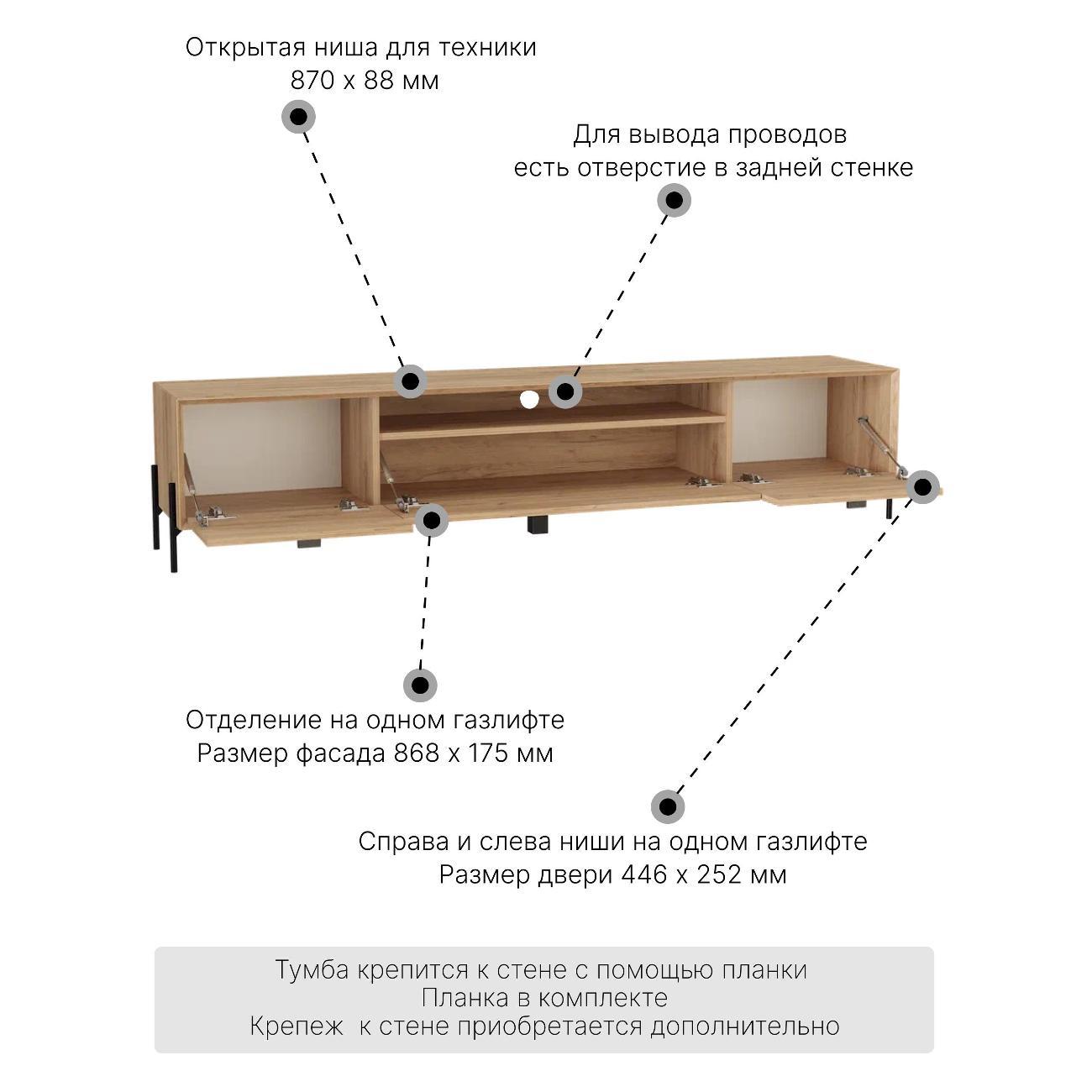 Открытая ниша для техники
870 х 88 мм

Для вывода проводов
есть отверстие в задней стенке

Отделение на одном газлифте
Размер фасада 868 х 175 мм

Справа и слева ниши на одном газлифте
Размер двери 446 х 252 мм

Тумба крепится к стене с помощью планки
Планка в комплекте
Крепеж к стене приобретается дополнительно