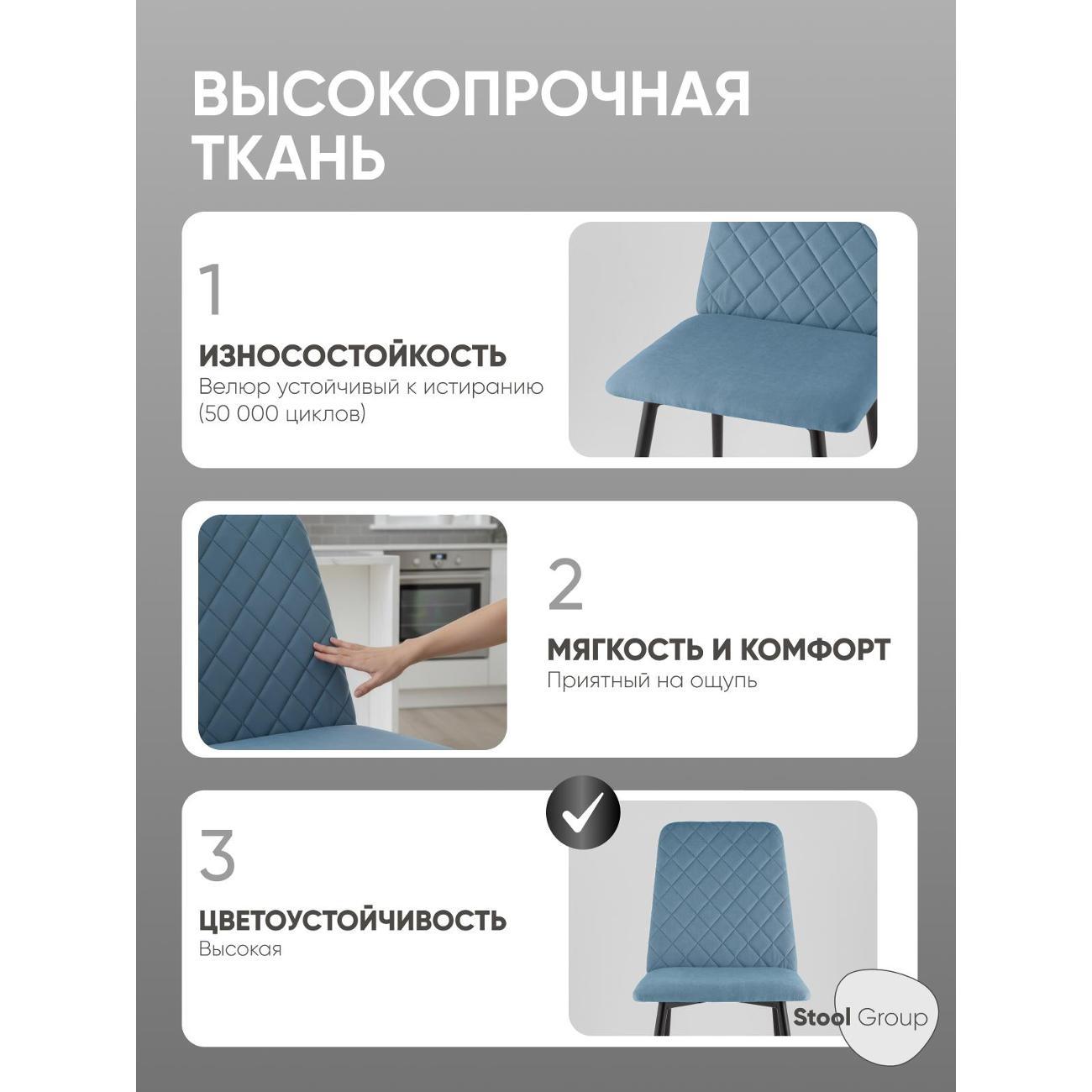 ВЫСОКОПРОЧНАЯ ТКАНЬ

1

ИЗНОСОСТОЙКОСТЬ
Велюр устойчивый к истиранию (50 000 циклов)

2

МЯГКОСТЬ И КОМФОРТ
Приятный на ощупь

3

ЦВЕТОУСТОЙЧИВОСТЬ
Высокая

Stool Group