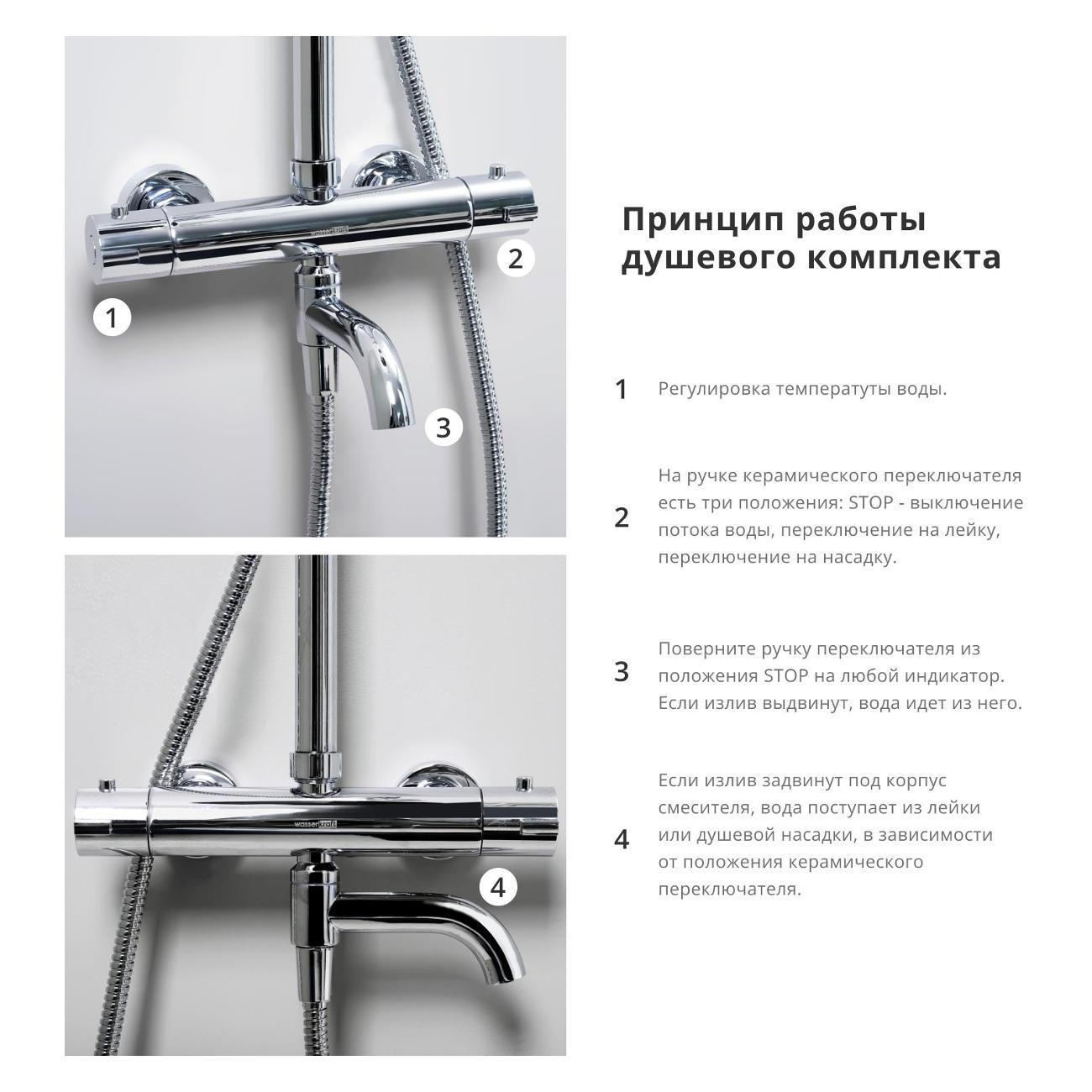 wasserkraft

2

1

3

wasserkraft

4

Принцип работы душевого комплекта

1 Регулировка температуты воды.

2 На ручке керамического переключателя есть три положения: STOP - выключение потока воды, переключение на лейку, переключение на насадку.

3 Поверните ручку переключателя из положения STOP на любой индикатор. Если излив выдвинут, вода идет из него.

4 Если излив задвинут под корпус смесителя, вода поступает из лейки или душевой насадки, в зависимости от положения керамического переключателя.