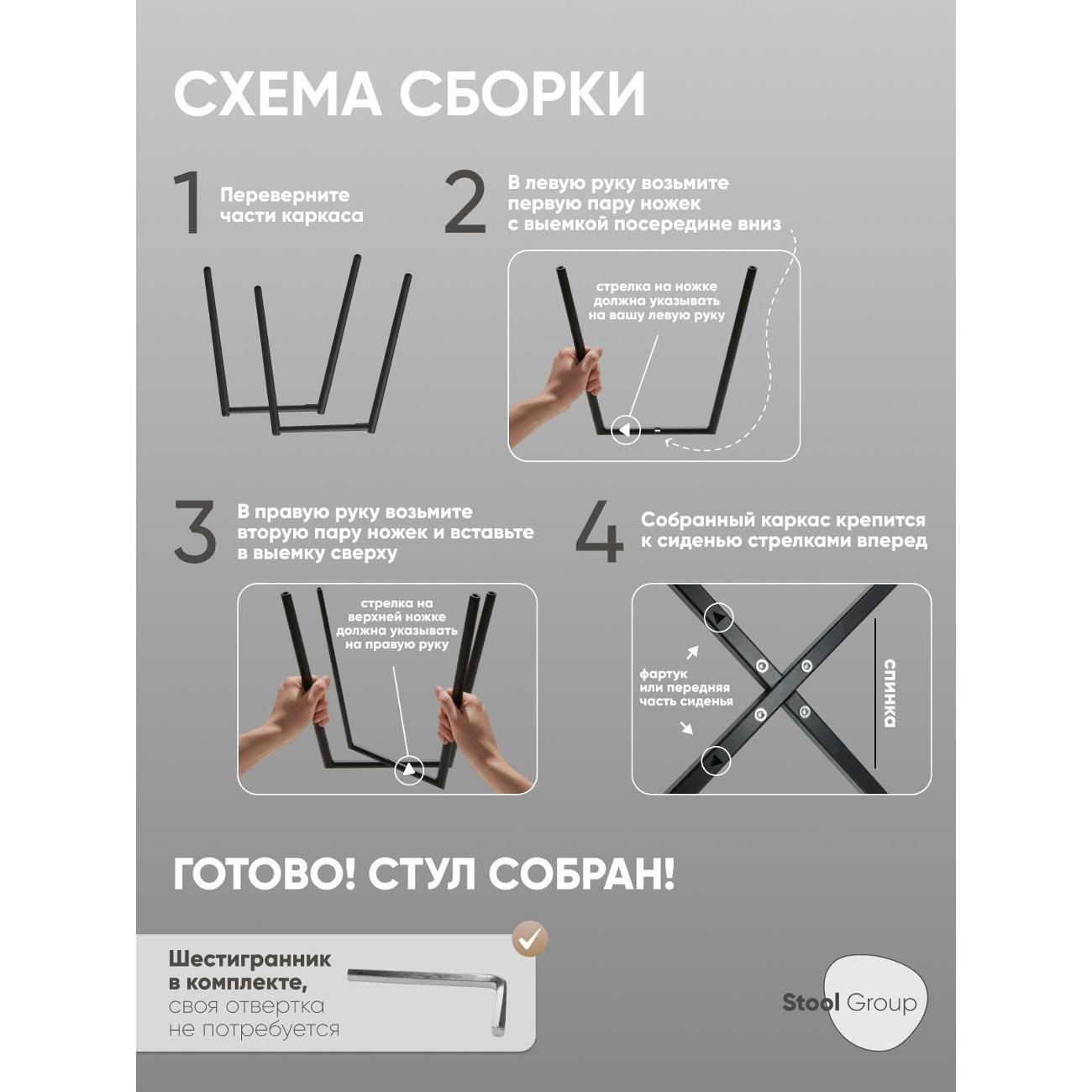 СХЕМА СБОРКИ

1 Переверните части каркаса

2 В левую руку возьмите первую пару ножек с выемкой посередине вниз

стрелка на ножке должна указывать на вашу левую руку

3 В правую руку возьмите вторую пару ножек и вставьте в выемку сверху

стрелка на верхней ножке должна указывать на правую руку

4 Собранный каркас крепится к сиденью стрелками вперед

фартук или передняя часть сиденья

спинка

ГОТОВО! СТУЛ СОБРАН!

Шестигранник в комплекте, своя отвертка не потребуется

Stool Group