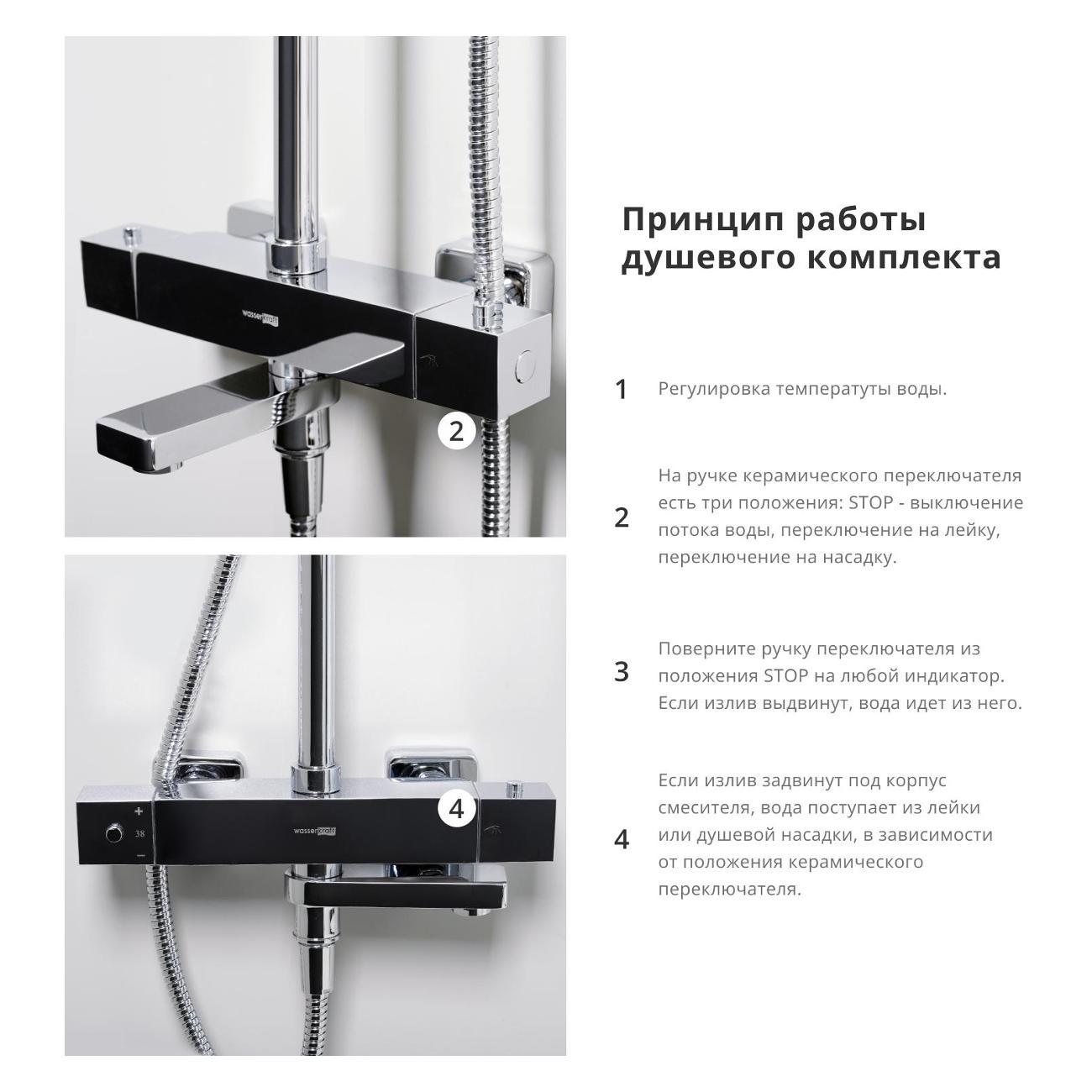 wasserkraft

2

+
38
−

wasserkraft

4

Принцип работы душевого комплекта

1 Регулировка температуты воды.

2 На ручке керамического переключателя есть три положения: STOP - выключение потока воды, переключение на лейку, переключение на насадку.

3 Поверните ручку переключателя из положения STOP на любой индикатор. Если излив выдвинут, вода идет из него.

4 Если излив задвинут под корпус смесителя, вода поступает из лейки или душевой насадки, в зависимости от положения керамического переключателя.