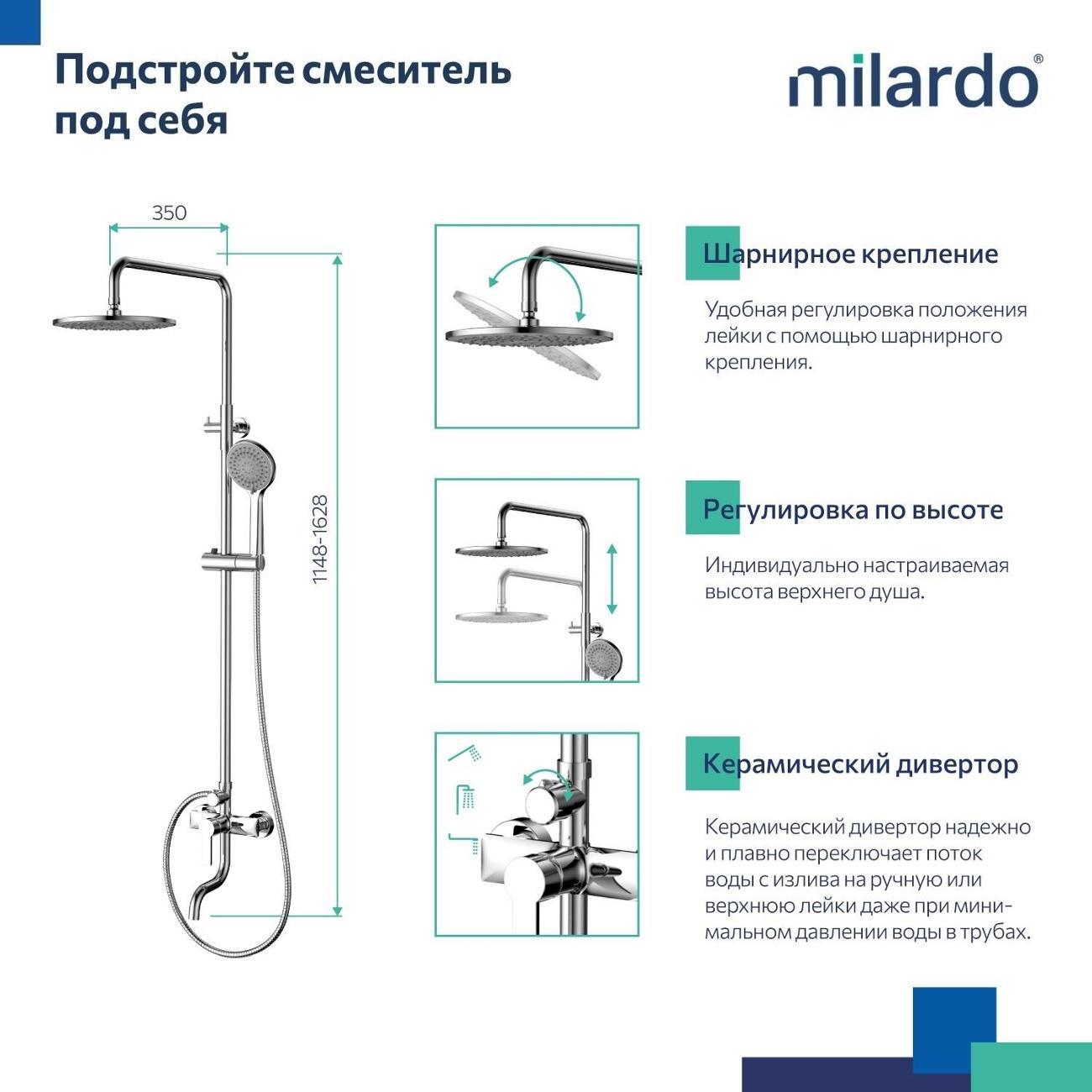 Подстройте смеситель под себя

milardo®

350

1148-1628

Шарнирное крепление

Удобная регулировка положения лейки с помощью шарнирного крепления.

Регулировка по высоте

Индивидуально настраиваемая высота верхнего душа.

Керамический дивертор

Керамический дивертор надежно и плавно переключает поток воды с излива на ручную или верхнюю лейки даже при минимальном давлении воды в трубах.