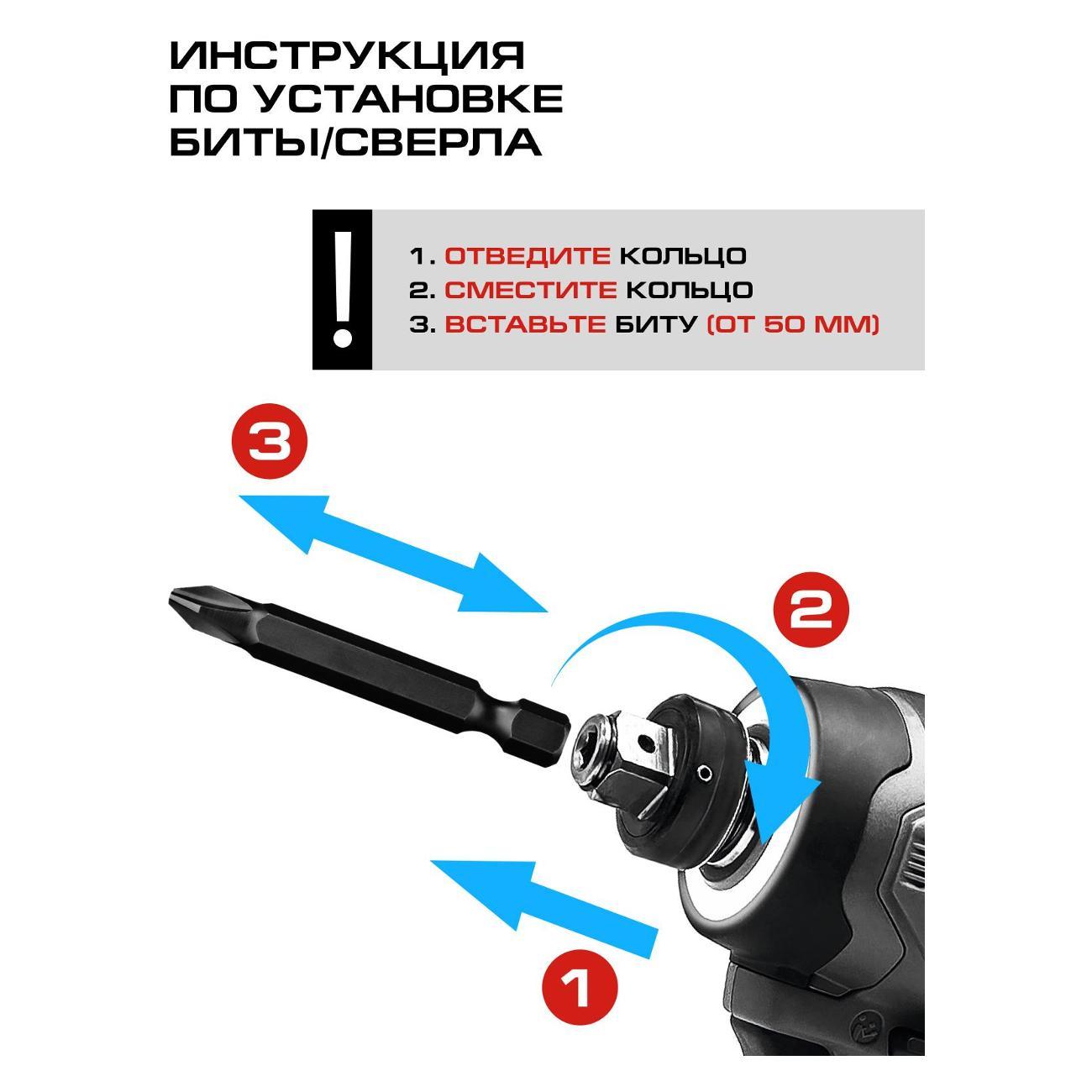 ИНСТРУКЦИЯ
ПО УСТАНОВКЕ
БИТЫ/СВЕРЛА

!

1. ОТВЕДИТЕ КОЛЬЦО
2. СМЕСТИТЕ КОЛЬЦО
3. ВСТАВЬТЕ БИТУ (ОТ 50 ММ)

3

2

1