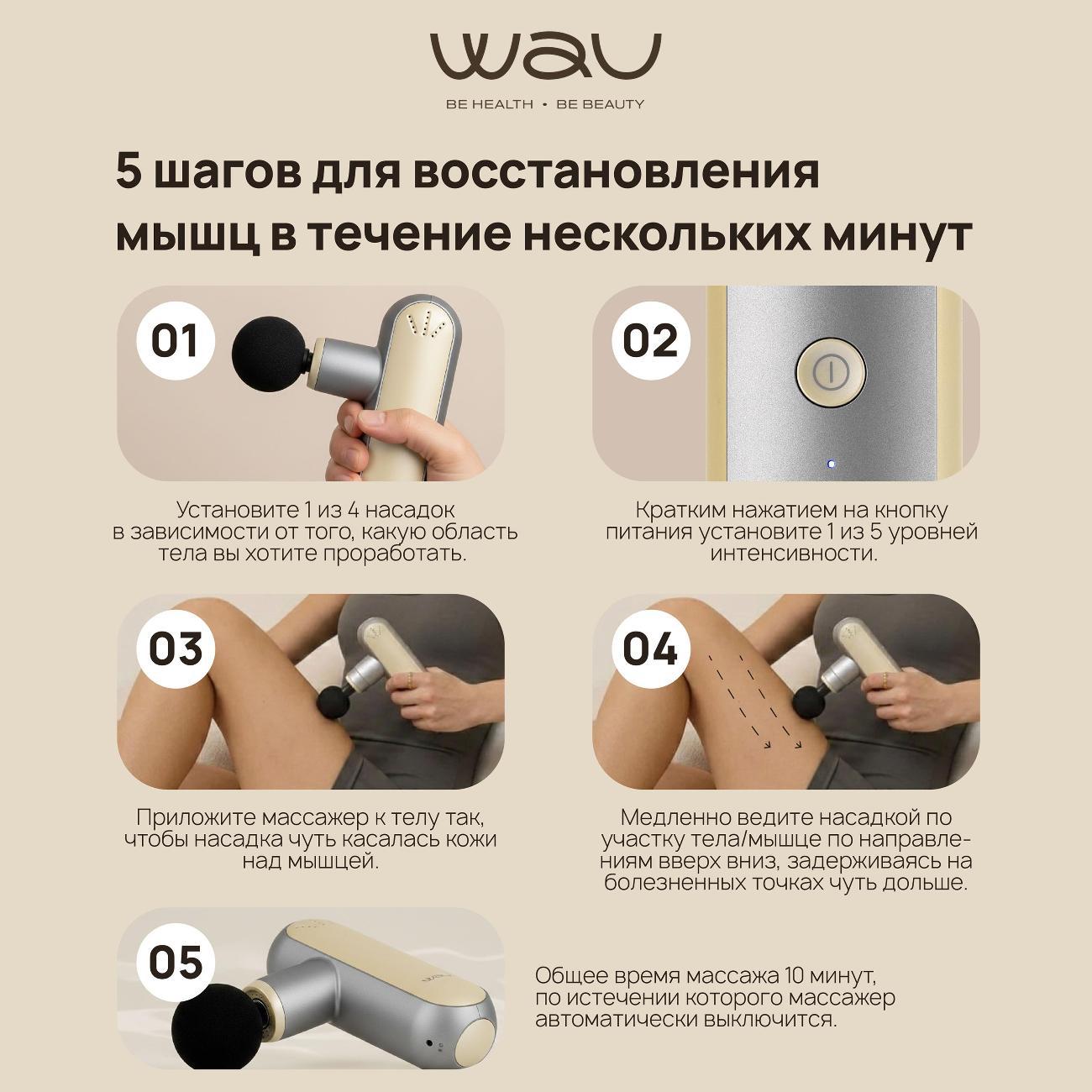 wau

BE HEALTH • BE BEAUTY

5 шагов для восстановления мышц в течение нескольких минут

01

Установите 1 из 4 насадок в зависимости от того, какую область тела вы хотите проработать.

02

Кратким нажатием на кнопку питания установите 1 из 5 уровней интенсивности.

03

Приложите массажер к телу так, чтобы насадка чуть касалась кожи над мышцей.

04

Медленно ведите насадкой по участку тела/мышце по направлениям вверх вниз, задерживаясь на болезненных точках чуть дольше.

05

wau

Общее время массажа 10 минут, по истечении которого массажер автоматически выключится.