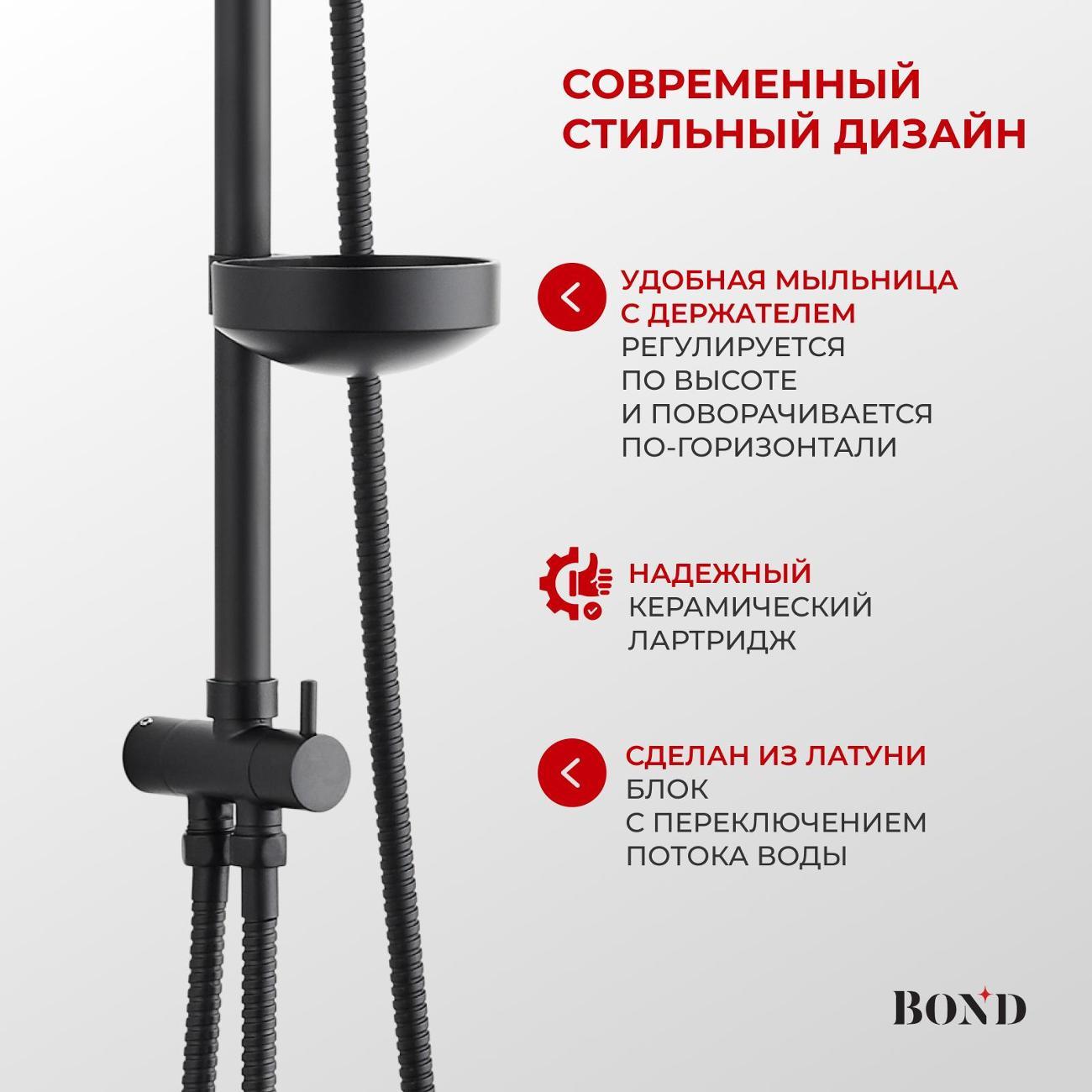 СОВРЕМЕННЫЙ СТИЛЬНЫЙ ДИЗАЙН

УДОБНАЯ МЫЛЬНИЦА С ДЕРЖАТЕЛЕМ
РЕГУЛИРУЕТСЯ ПО ВЫСОТЕ И ПОВОРАЧИВАЕТСЯ ПО-ГОРИЗОНТАЛИ

НАДЕЖНЫЙ
КЕРАМИЧЕСКИЙ ЛАРТРИДЖ

СДЕЛАН ИЗ ЛАТУНИ
БЛОК С ПЕРЕКЛЮЧЕНИЕМ ПОТОКА ВОДЫ

BOND