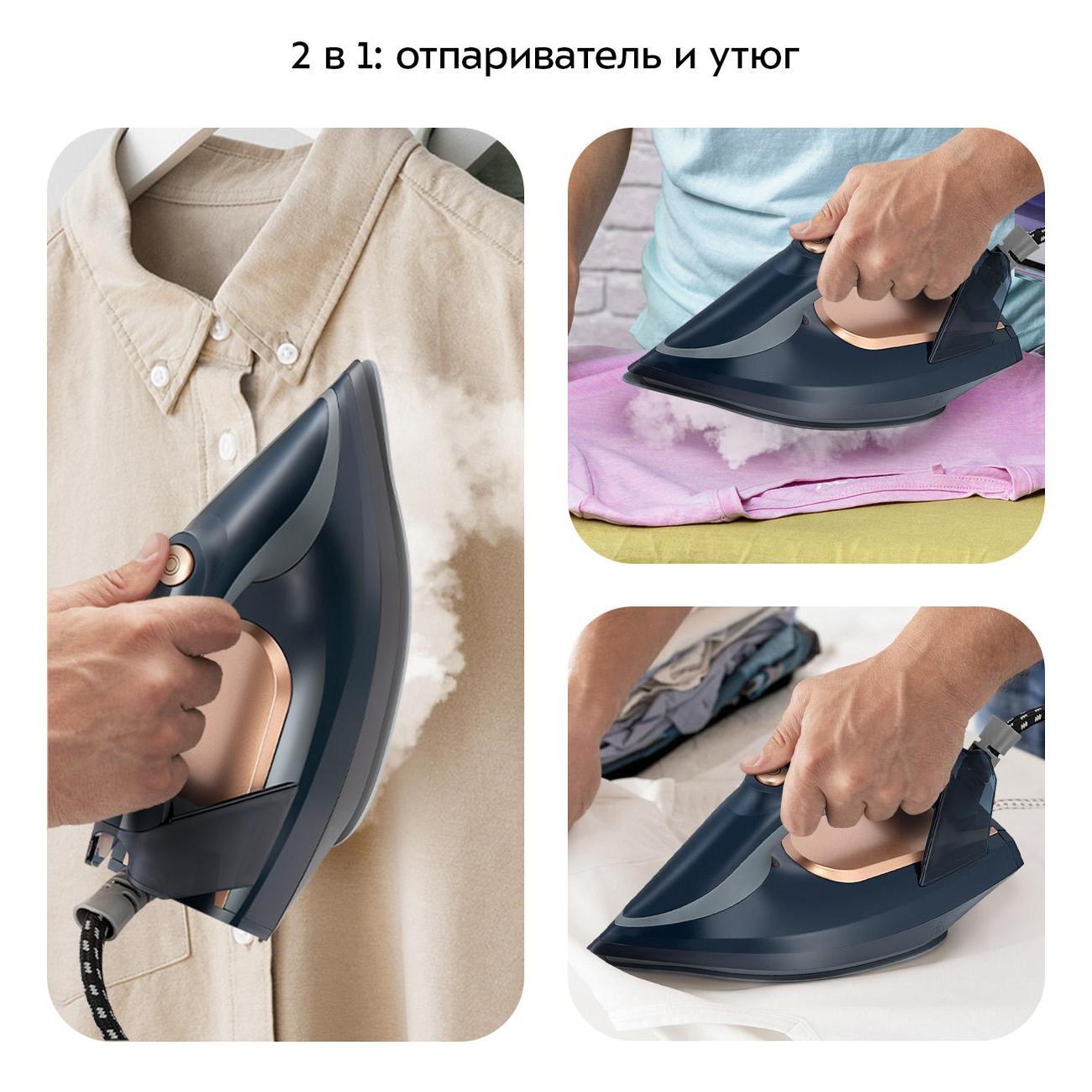 2 в 1: отпариватель и утюг