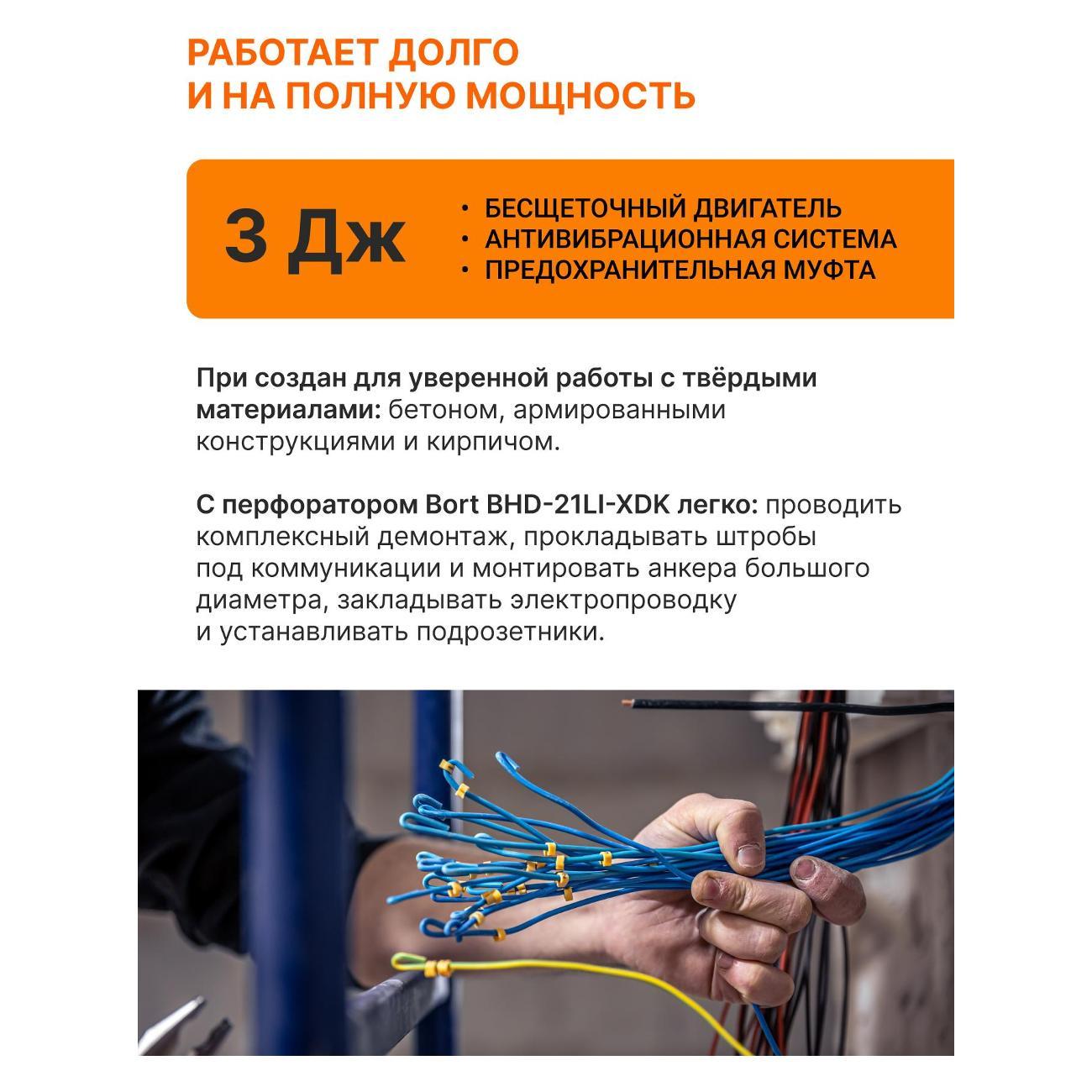 РАБОТАЕТ ДОЛГО
И НА ПОЛНУЮ МОЩНОСТЬ

3 Дж

• БЕСЩЕТОЧНЫЙ ДВИГАТЕЛЬ
• АНТИВИБРАЦИОННАЯ СИСТЕМА
• ПРЕДОХРАНИТЕЛЬНАЯ МУФТА

При создан для уверенной работы с твёрдыми материалами: бетоном, армированными конструкциями и кирпичом.

С перфоратором Bort BHD-21LI-XDK легко: проводить комплексный демонтаж, прокладывать штробы под коммуникации и монтировать анкера большого диаметра, закладывать электропроводку и устанавливать подрозетники.