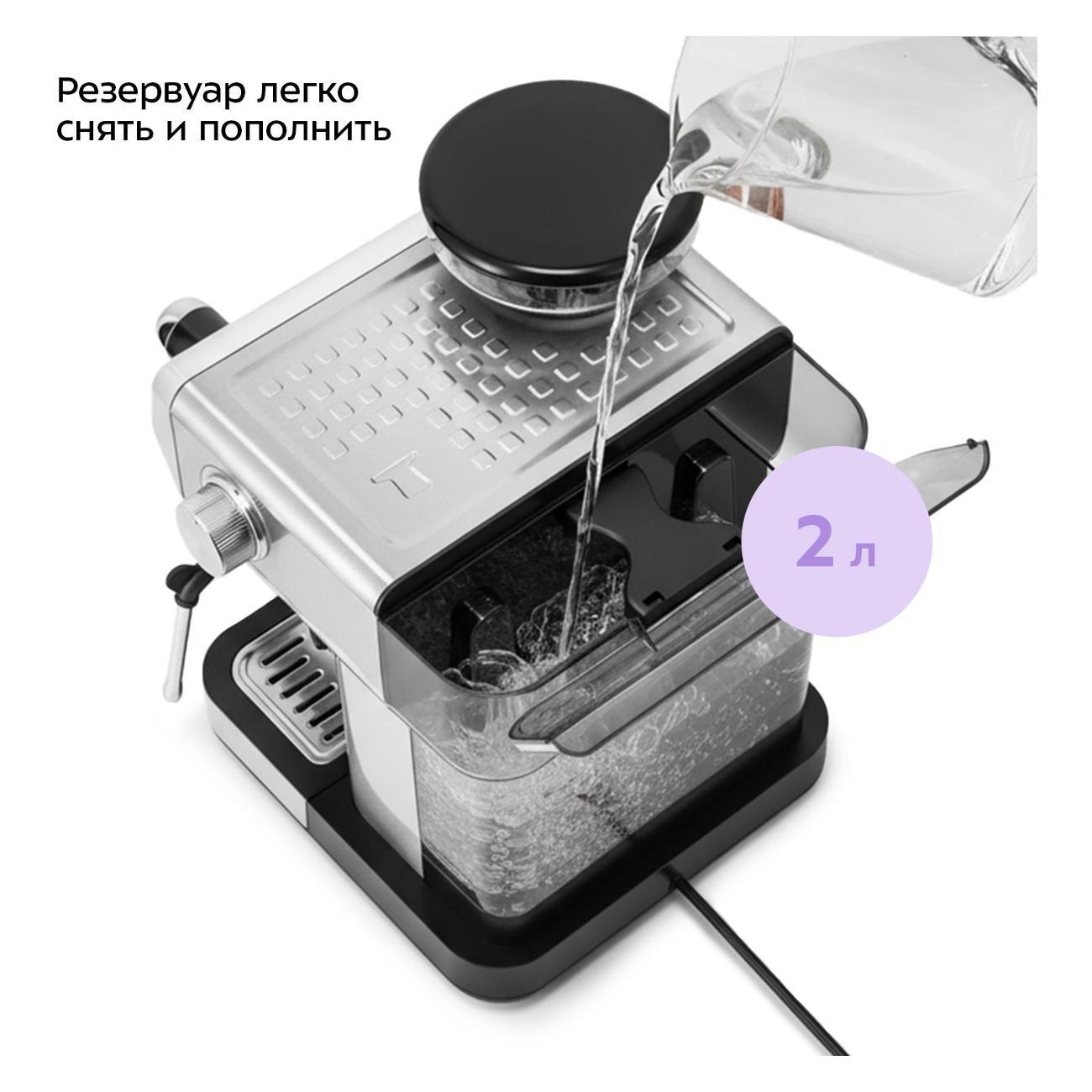 Резервуар легко снять и пополнить

2 л