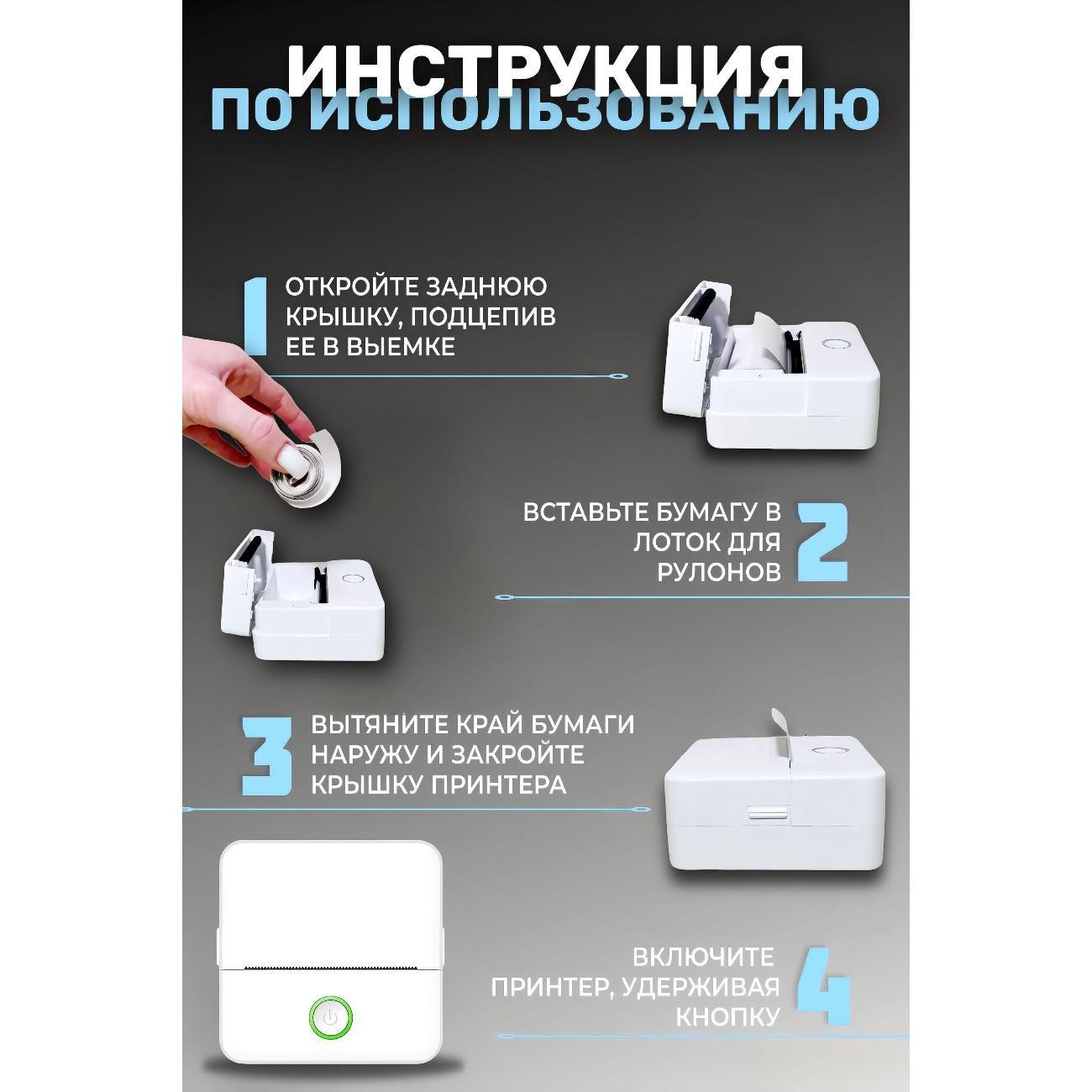 ИНСТРУКЦИЯ
ПО ИСПОЛЬЗОВАНИЮ

1 ОТКРОЙТЕ ЗАДНЮЮ КРЫШКУ, ПОДЦЕПИВ ЕЕ В ВЫЕМКЕ

ВСТАВЬТЕ БУМАГУ В ЛОТОК ДЛЯ РУЛОНОВ 2

3 ВЫТЯНИТЕ КРАЙ БУМАГИ НАРУЖУ И ЗАКРОЙТЕ КРЫШКУ ПРИНТЕРА

ВКЛЮЧИТЕ ПРИНТЕР, УДЕРЖИВАЯ КНОПКУ 4