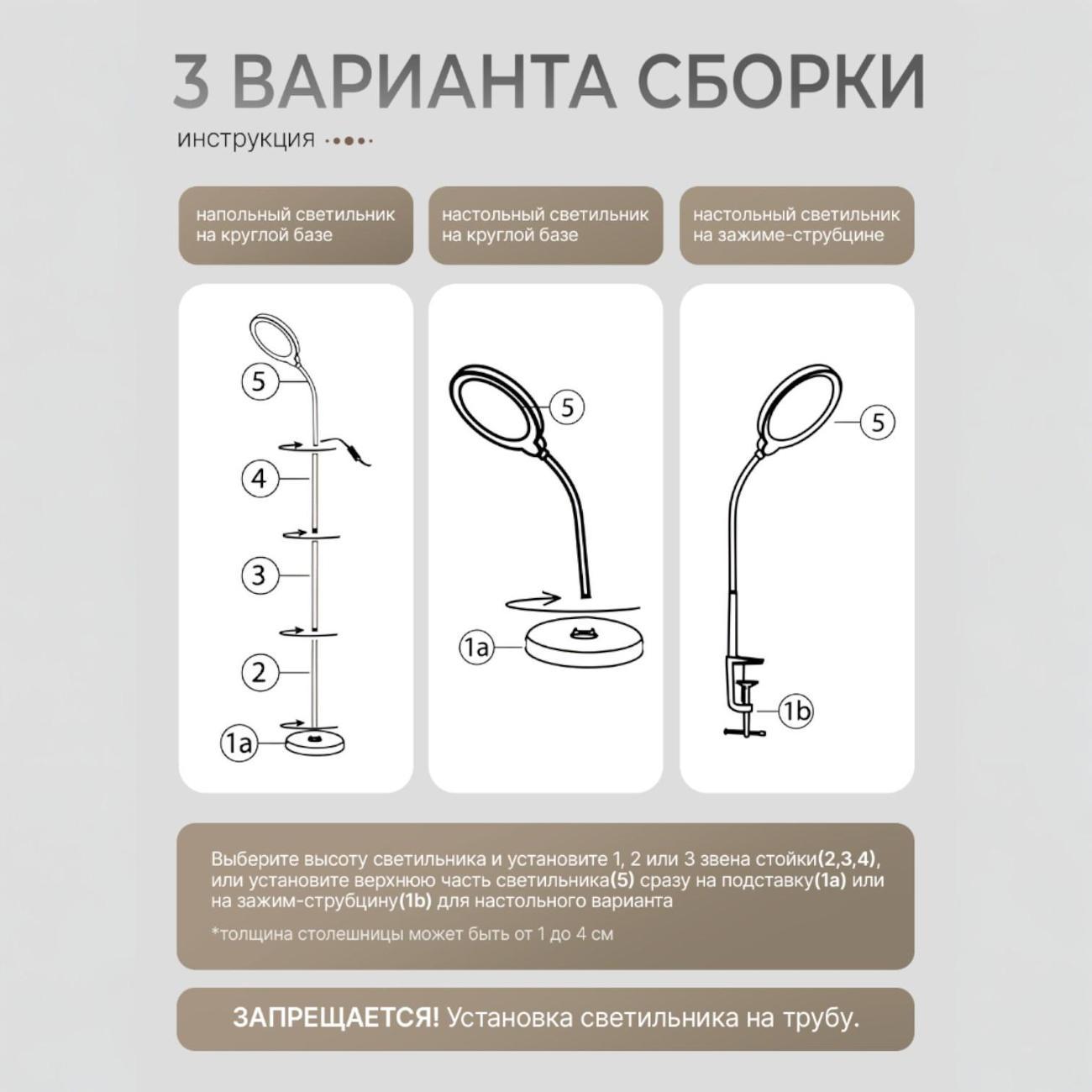 3 ВАРИАНТА СБОРКИ

инструкция

напольный светильник на круглой базе

настольный светильник на круглой базе

настольный светильник на зажиме-струбцине

5

4

3

2

1a

5

1a

5

1b

Выберите высоту светильника и установите 1, 2 или 3 звена стойки(2,3,4), или установите верхнюю часть светильника(5) сразу на подставку(1a) или на зажим-струбцину(1b) для настольного варианта

*толщина столешницы может быть от 1 до 4 см

ЗАПРЕЩАЕТСЯ! Установка светильника на трубу.