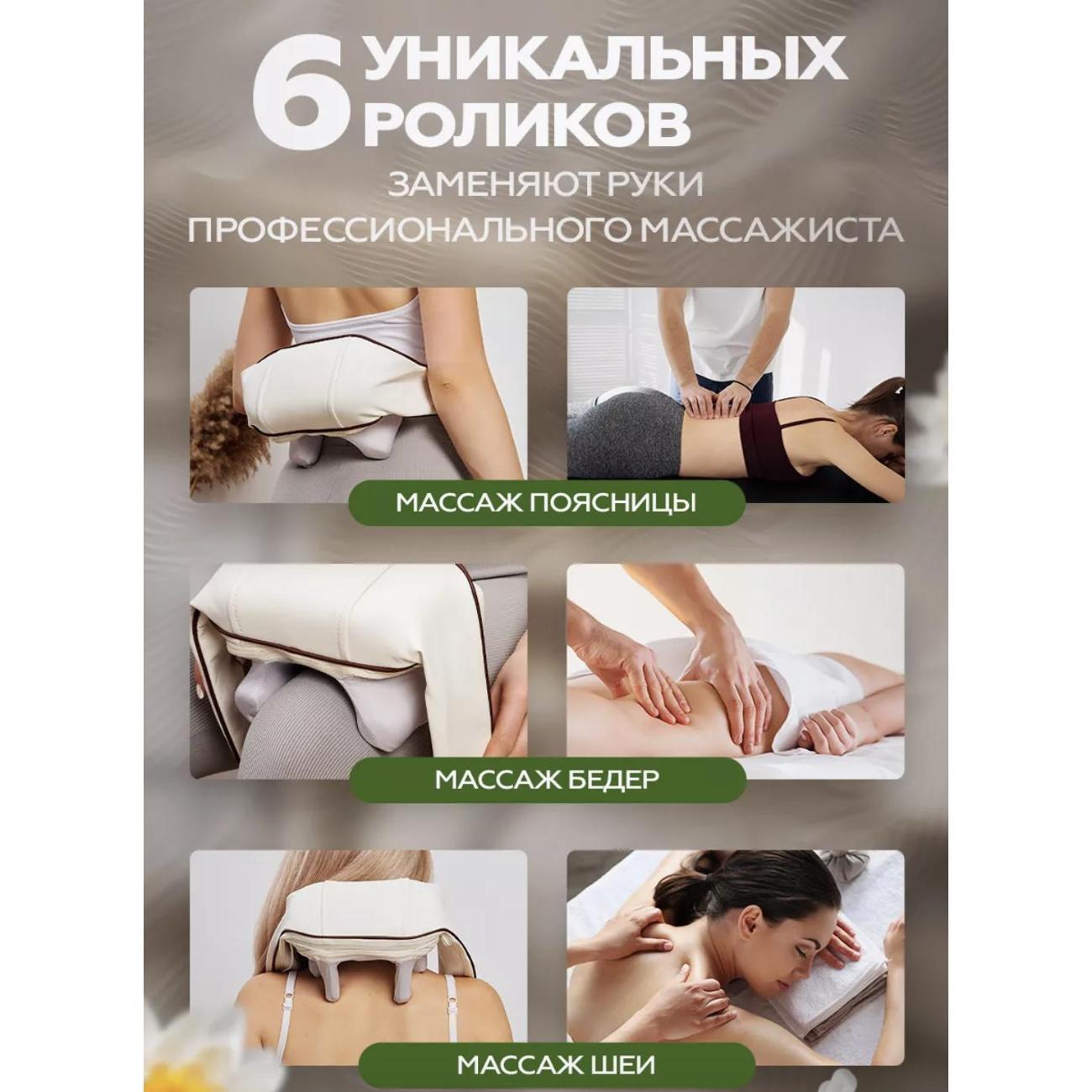 6 УНИКАЛЬНЫХ РОЛИКОВ

ЗАМЕНЯЮТ РУКИ ПРОФЕССИОНАЛЬНОГО МАССАЖИСТА

МАССАЖ ПОЯСНИЦЫ

МАССАЖ БЕДЕР

МАССАЖ ШЕИ