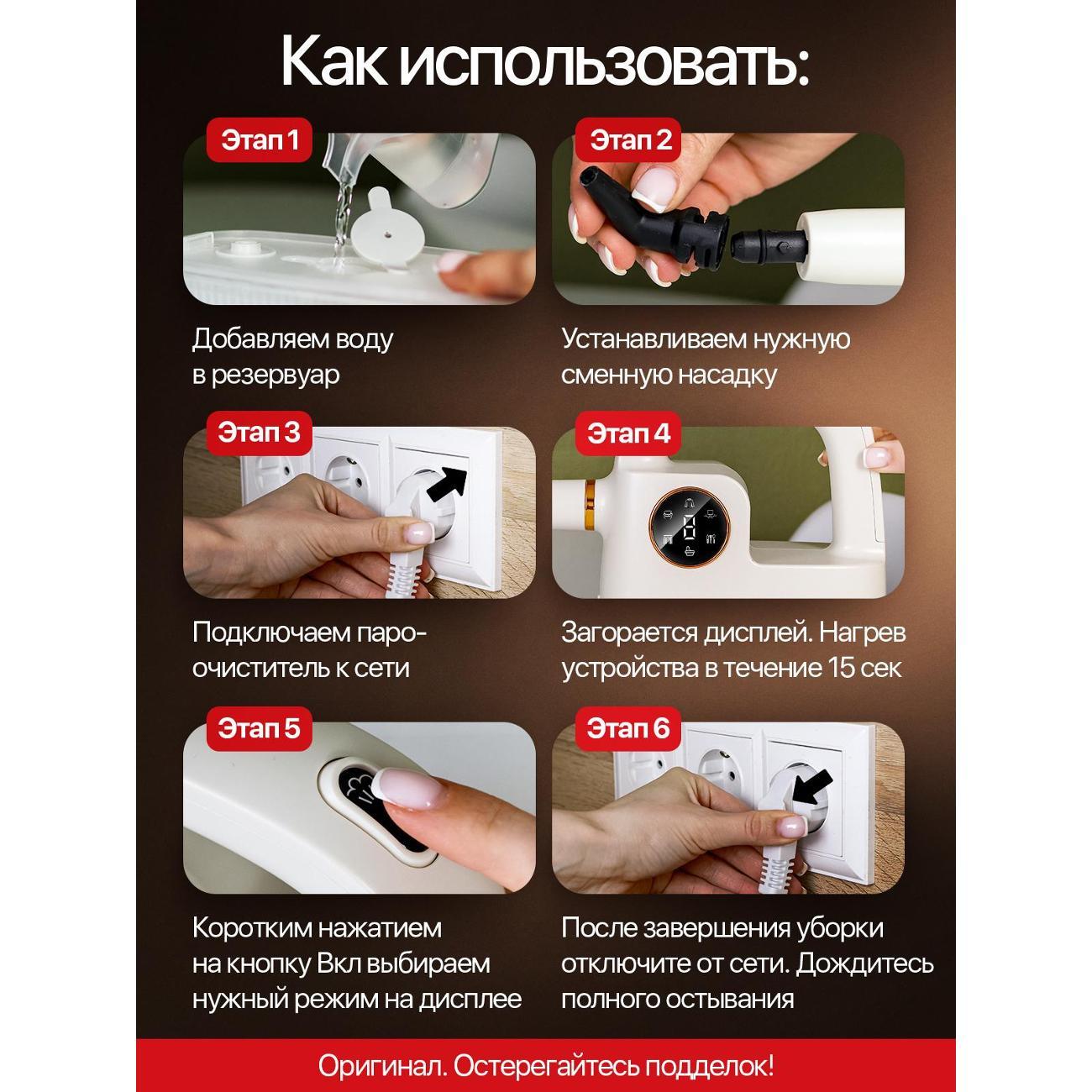 Как использовать:

Этап 1

Добавляем воду в резервуар

Этап 2

Устанавливаем нужную сменную насадку

Этап 3

Подключаем пароочиститель к сети

Этап 4

Загорается дисплей. Нагрев устройства в течение 15 сек

Этап 5

Коротким нажатием на кнопку Вкл выбираем нужный режим на дисплее

Этап 6

После завершения уборки отключите от сети. Дождитесь полного остывания

Оригинал. Остерегайтесь подделок!