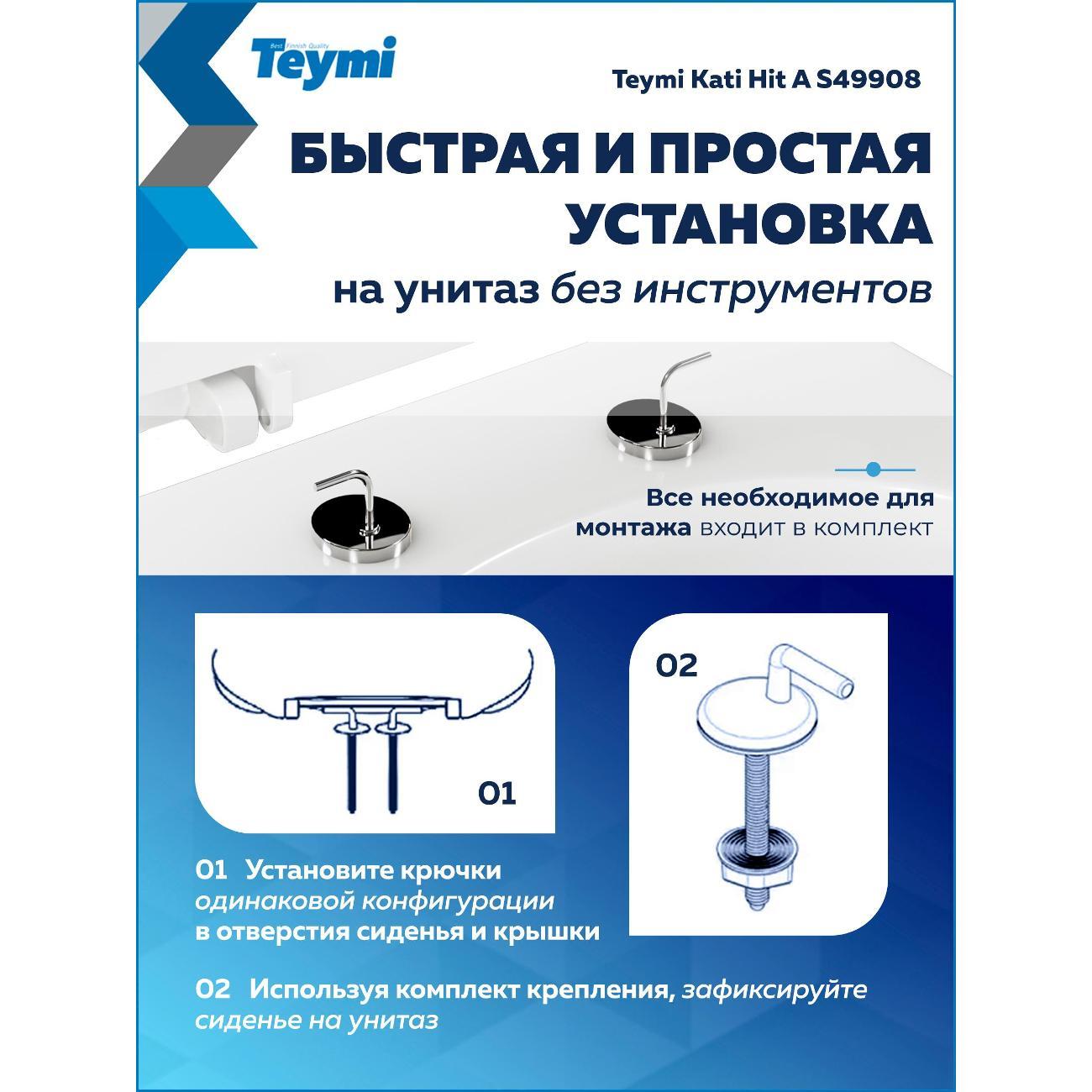 Best Finnish Quality
Teymi

Teymi Kati Hit A S49908

БЫСТРАЯ И ПРОСТАЯ УСТАНОВКА

на унитаз без инструментов

Все необходимое для монтажа входит в комплект

01

02

01 Установите крючки одинаковой конфигурации в отверстия сиденья и крышки

02 Используя комплект крепления, зафиксируйте сиденье на унитаз