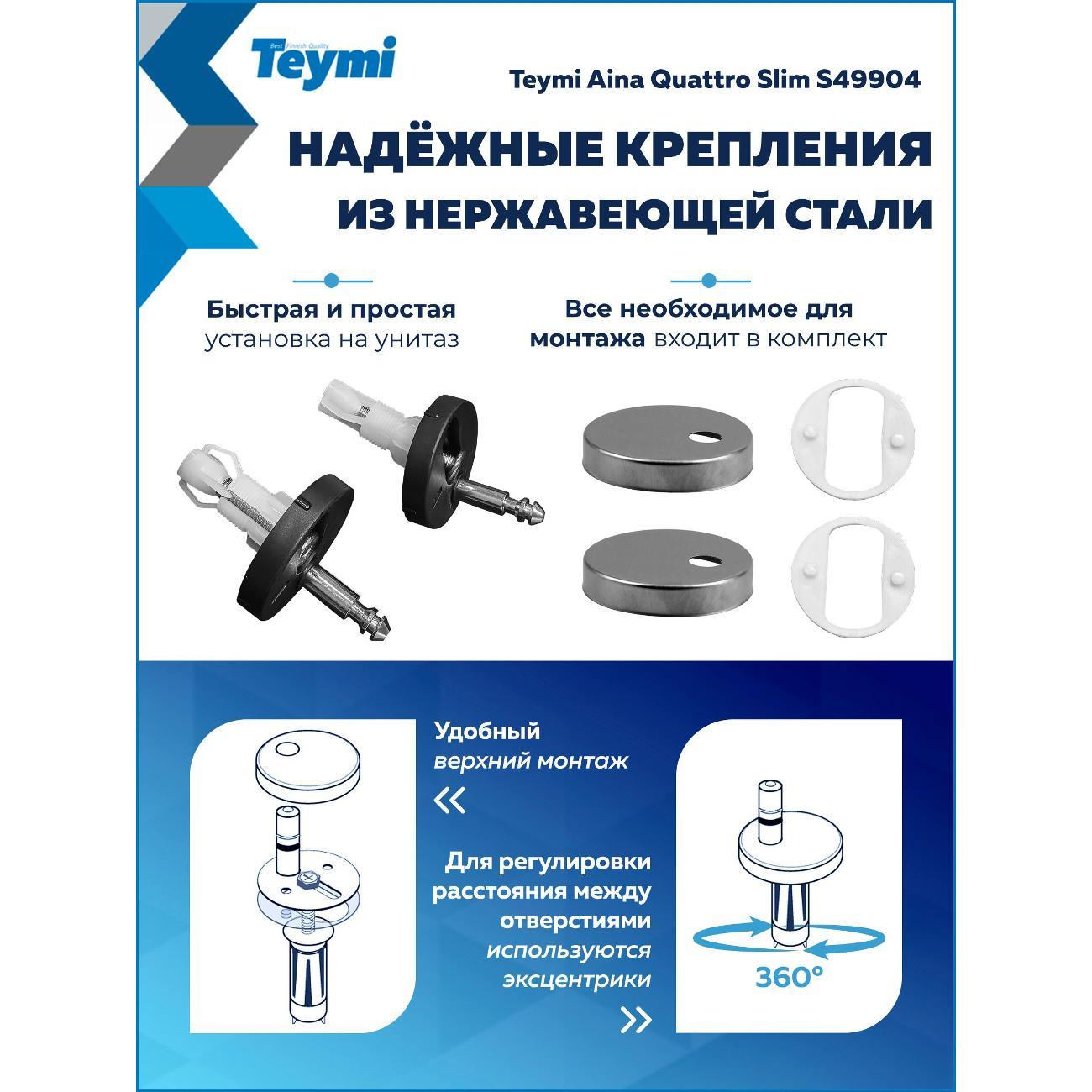 Best Finnish Quality
Teymi

Teymi Aina Quattro Slim S49904

НАДЁЖНЫЕ КРЕПЛЕНИЯ
ИЗ НЕРЖАВЕЮЩЕЙ СТАЛИ

Быстрая и простая установка на унитаз

Все необходимое для монтажа входит в комплект

Удобный верхний монтаж

«

Для регулировки расстояния между отверстиями используются эксцентрики

»

360°