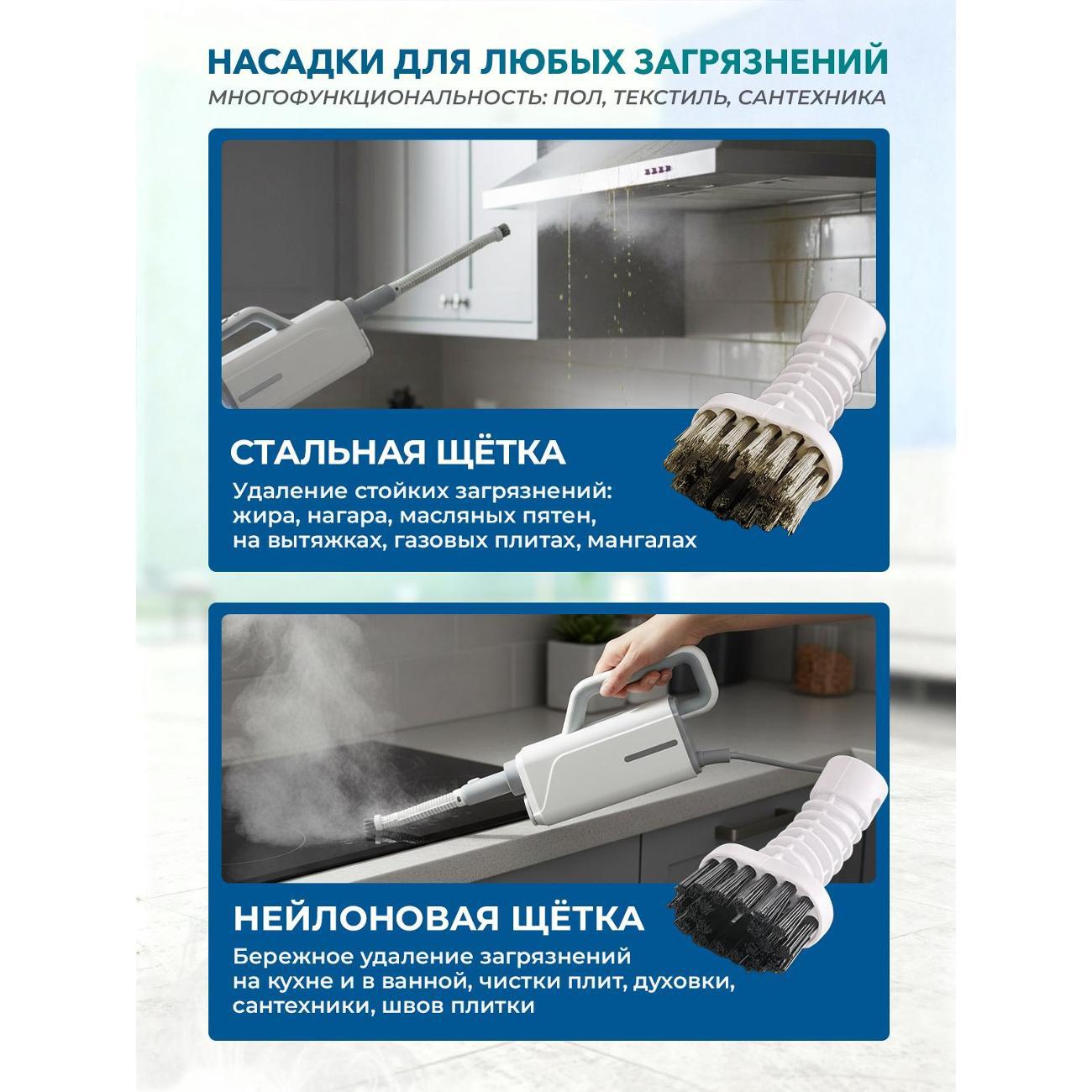 НАСАДКИ ДЛЯ ЛЮБЫХ ЗАГРЯЗНЕНИЙ
МНОГОФУНКЦИОНАЛЬНОСТЬ: ПОЛ, ТЕКСТИЛЬ, САНТЕХНИКА

СТАЛЬНАЯ ЩЁТКА
Удаление стойких загрязнений: жира, нагара, масляных пятен, на вытяжках, газовых плитах, мангалах

НЕЙЛОНОВАЯ ЩЁТКА
Бережное удаление загрязнений на кухне и в ванной, чистки плит, духовки, сантехники, швов плитки