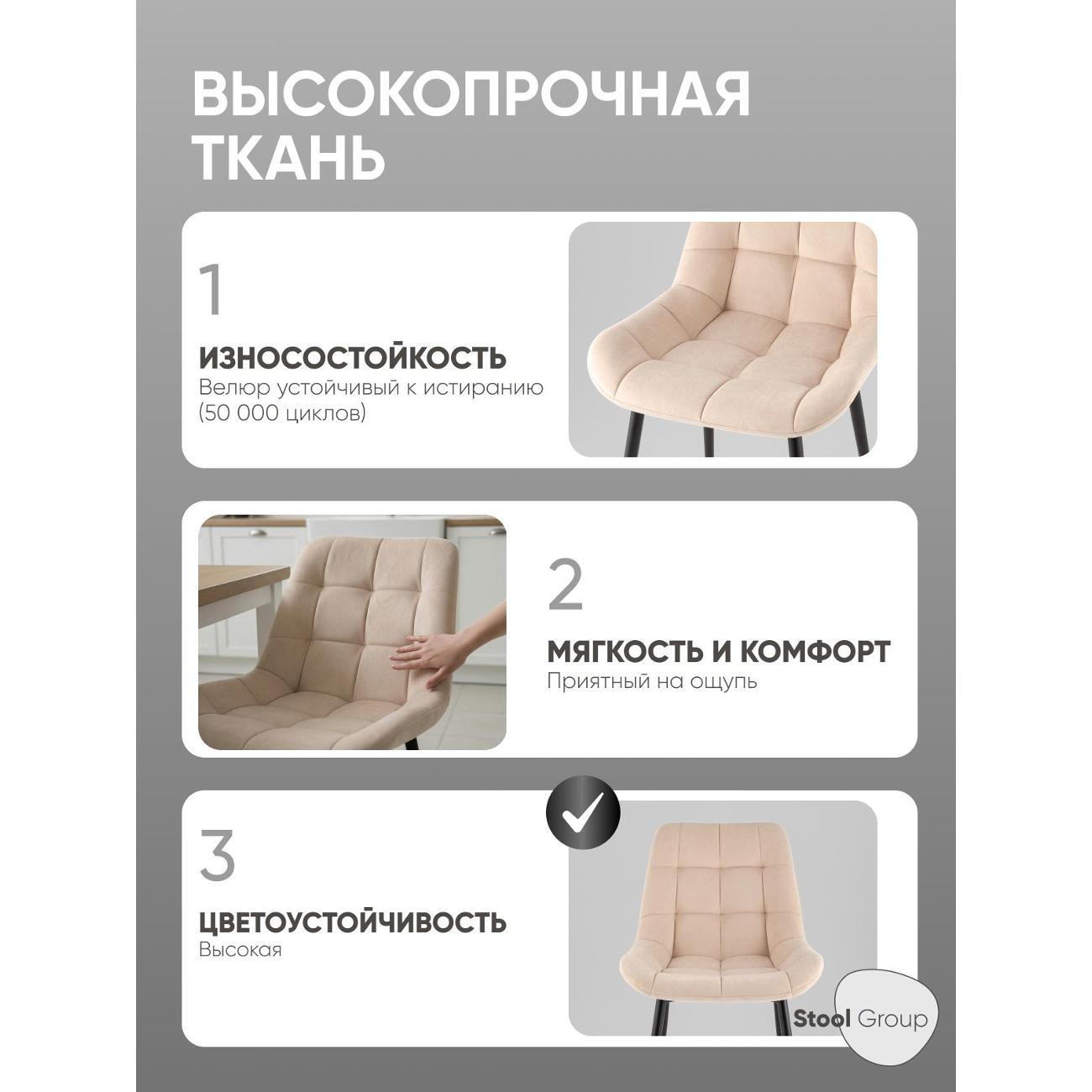 ВЫСОКОПРОЧНАЯ ТКАНЬ

1

ИЗНОСОСТОЙКОСТЬ
Велюр устойчивый к истиранию (50 000 циклов)

2

МЯГКОСТЬ И КОМФОРТ
Приятный на ощупь

3

ЦВЕТОУСТОЙЧИВОСТЬ
Высокая

Stool Group