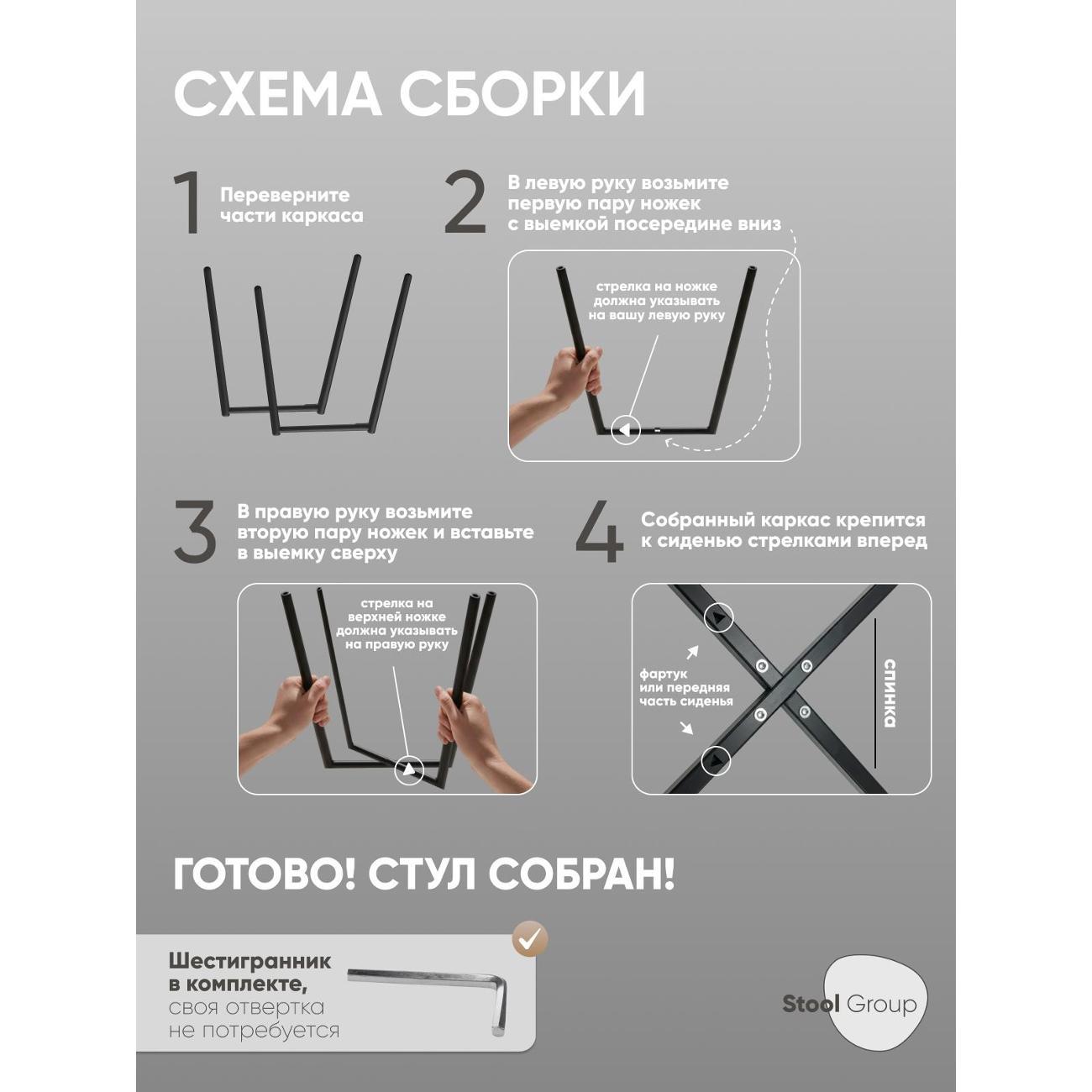 СХЕМА СБОРКИ

1 Переверните части каркаса

2 В левую руку возьмите первую пару ножек с выемкой посередине вниз

стрелка на ножке должна указывать на вашу левую руку

3 В правую руку возьмите вторую пару ножек и вставьте в выемку сверху

стрелка на верхней ножке должна указывать на правую руку

4 Собранный каркас крепится к сиденью стрелками вперед

фартук или передняя часть сиденья

спинка

ГОТОВО! СТУЛ СОБРАН!

Шестигранник в комплекте, своя отвертка не потребуется

Stool Group