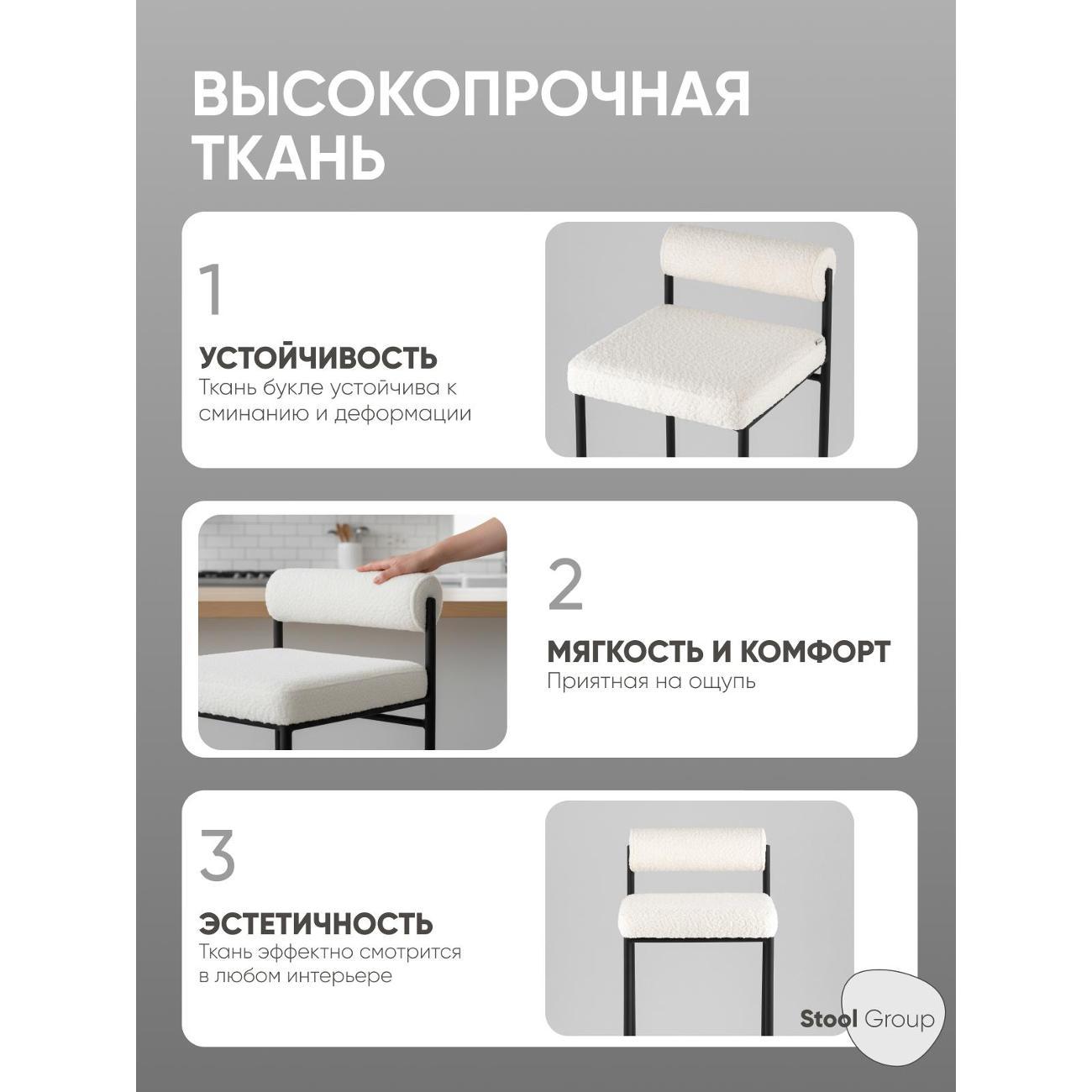 ВЫСОКОПРОЧНАЯ ТКАНЬ

1

УСТОЙЧИВОСТЬ
Ткань букле устойчива к сминанию и деформации

2

МЯГКОСТЬ И КОМФОРТ
Приятная на ощупь

3

ЭСТЕТИЧНОСТЬ
Ткань эффектно смотрится в любом интерьере

Stool Group