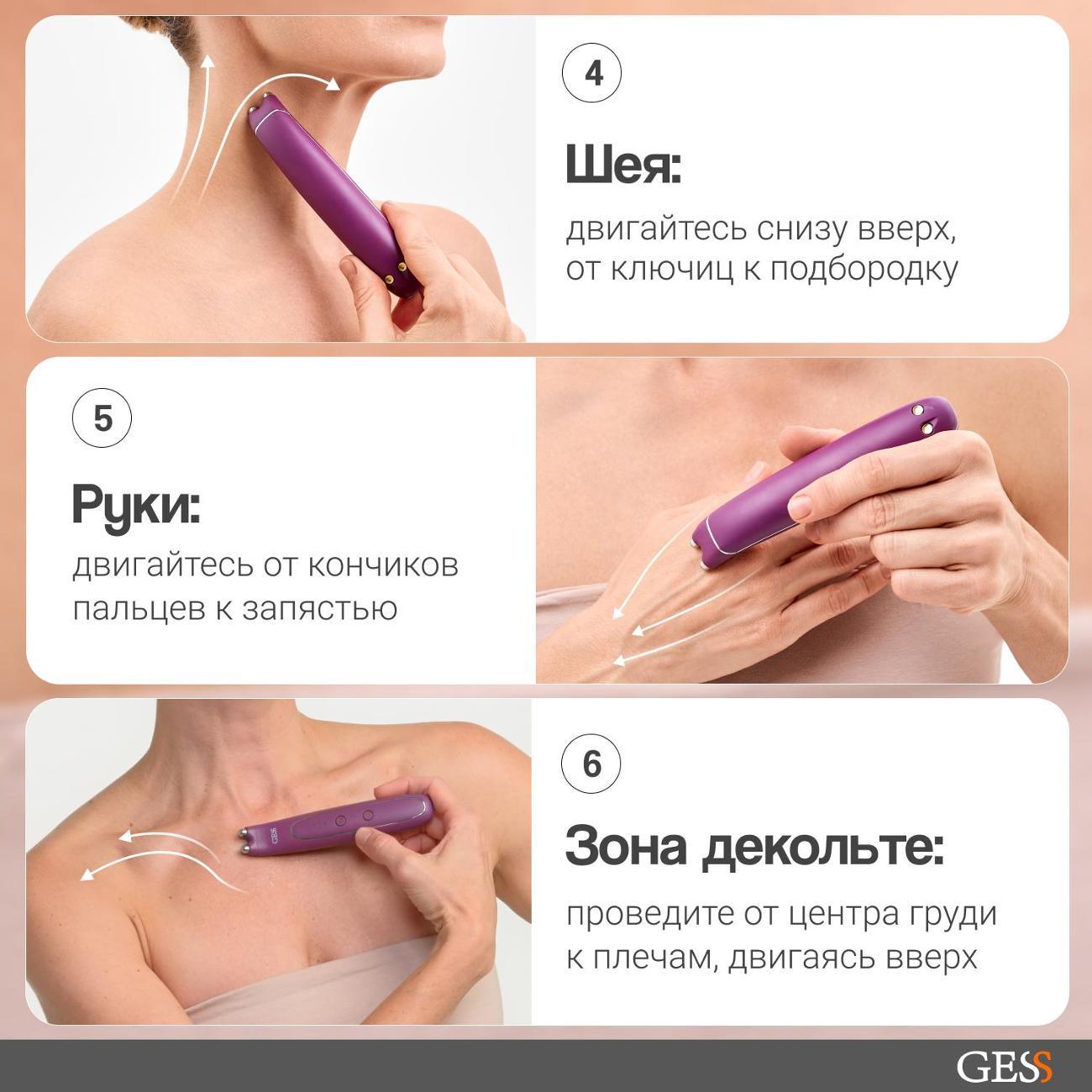 4

Шея:

двигайтесь снизу вверх, от ключиц к подбородку

5

Руки:

двигайтесь от кончиков пальцев к запястью

GESS

6

Зона декольте:

проведите от центра груди к плечам, двигаясь вверх

GESS