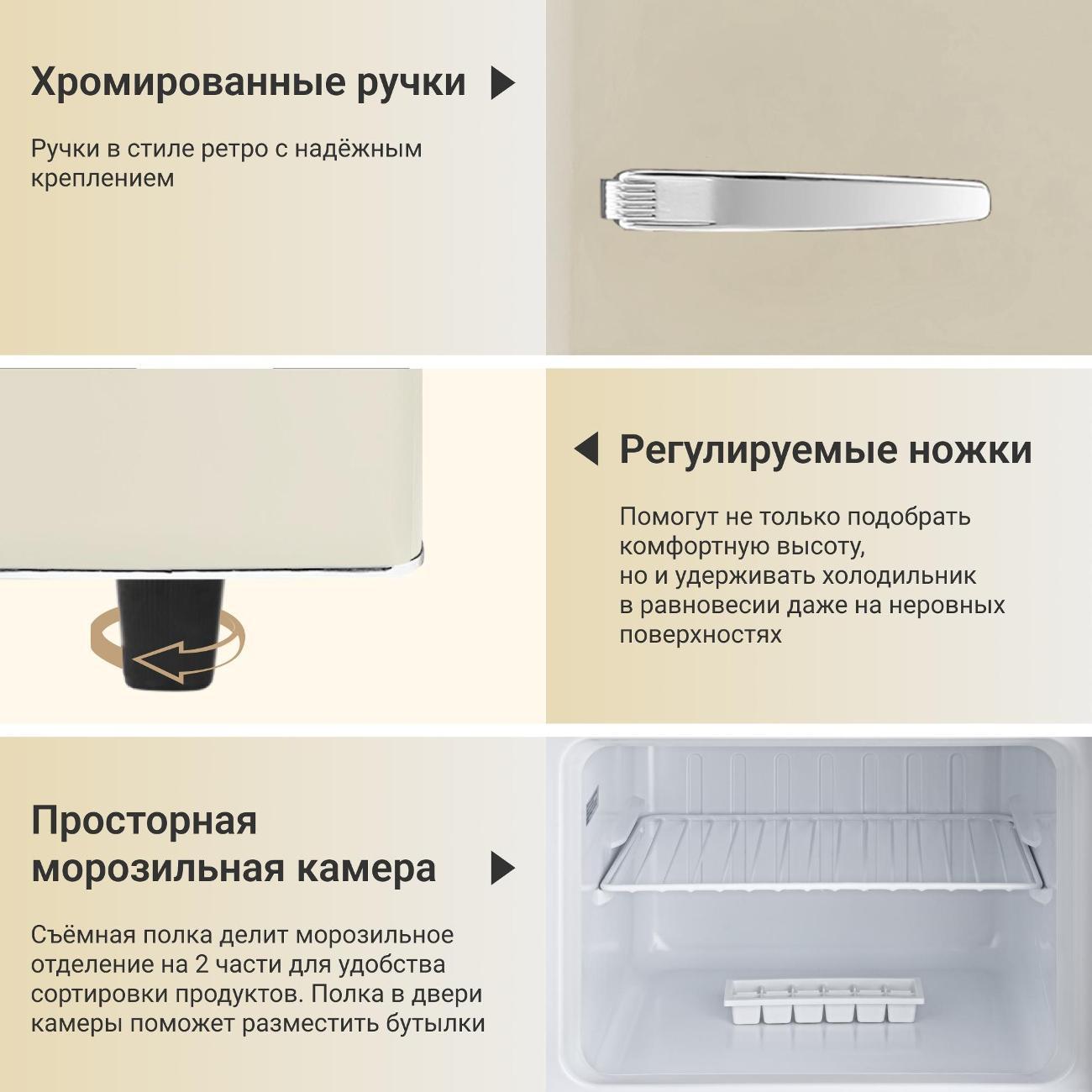 Хромированные ручки

Ручки в стиле ретро с надёжным креплением

Регулируемые ножки

Помогут не только подобрать комфортную высоту, но и удерживать холодильник в равновесии даже на неровных поверхностях

Просторная морозильная камера

Съёмная полка делит морозильное отделение на 2 части для удобства сортировки продуктов. Полка в двери камеры поможет разместить бутылки