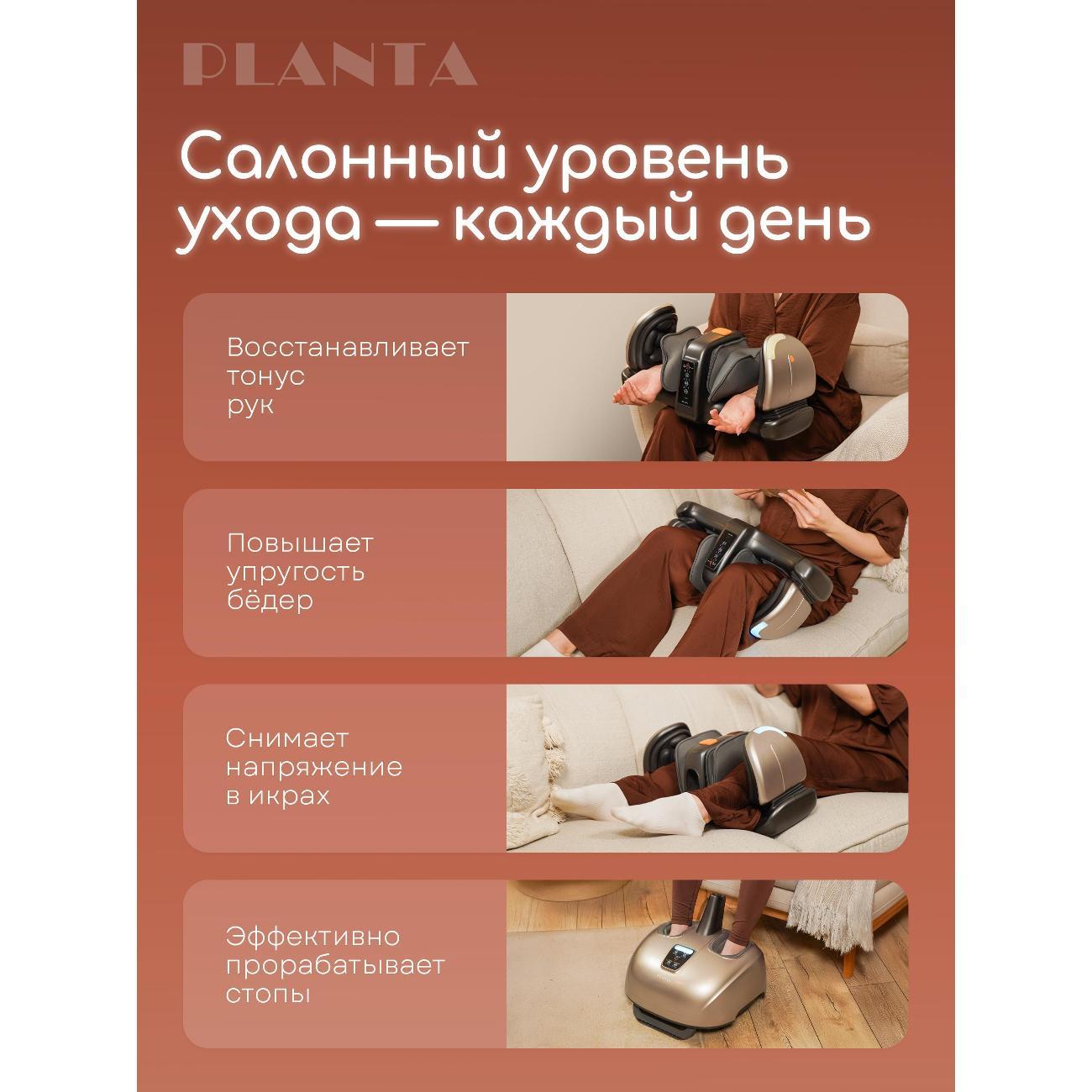 PLANTA

Салонный уровень ухода — каждый день

Восстанавливает тонус рук

Повышает упругость бёдер

Снимает напряжение в икрах

Эффективно прорабатывает стопы