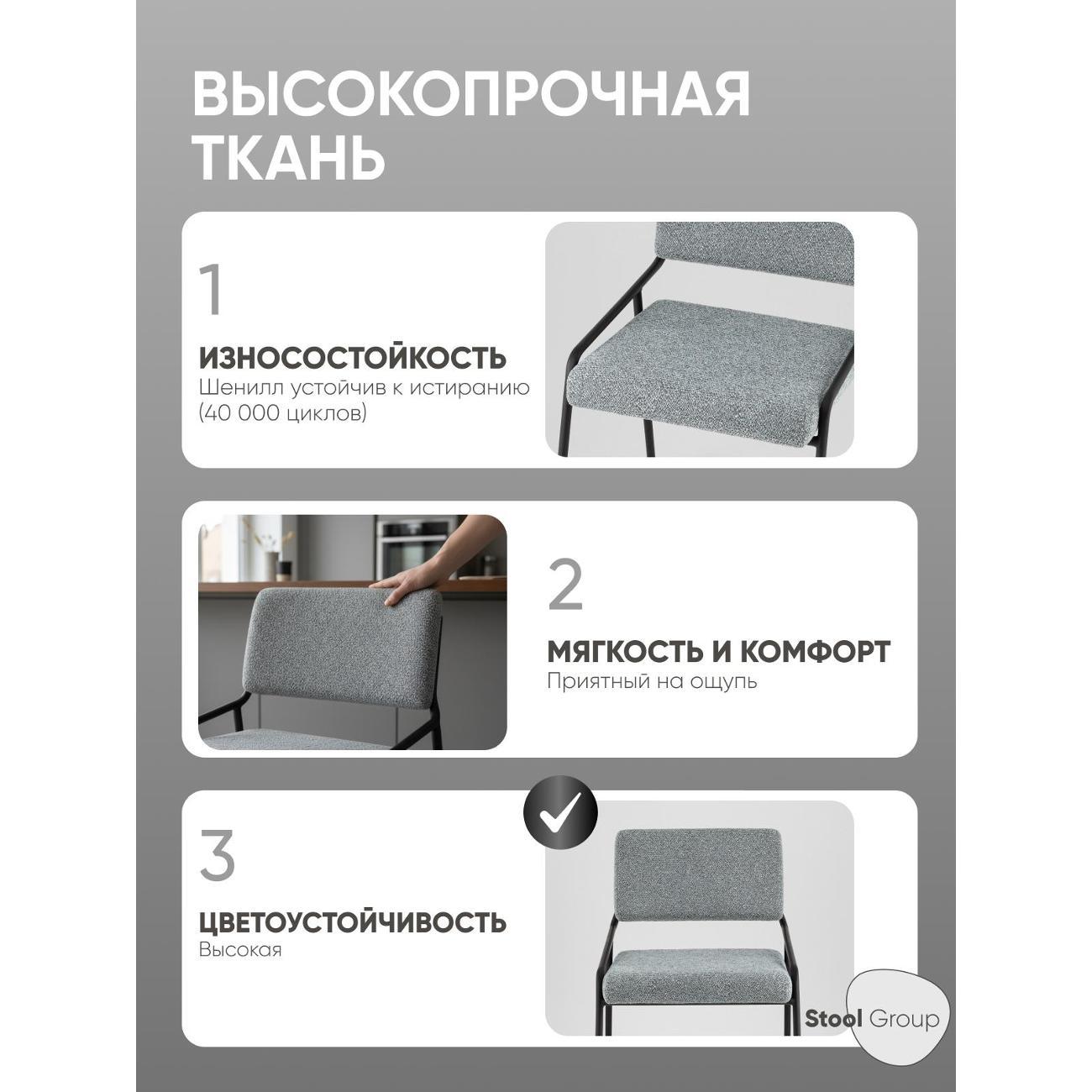 ВЫСОКОПРОЧНАЯ ТКАНЬ

1

ИЗНОСОСТОЙКОСТЬ
Шенилл устойчив к истиранию (40 000 циклов)

2

МЯГКОСТЬ И КОМФОРТ
Приятный на ощупь

3

ЦВЕТОУСТОЙЧИВОСТЬ
Высокая

Stool Group