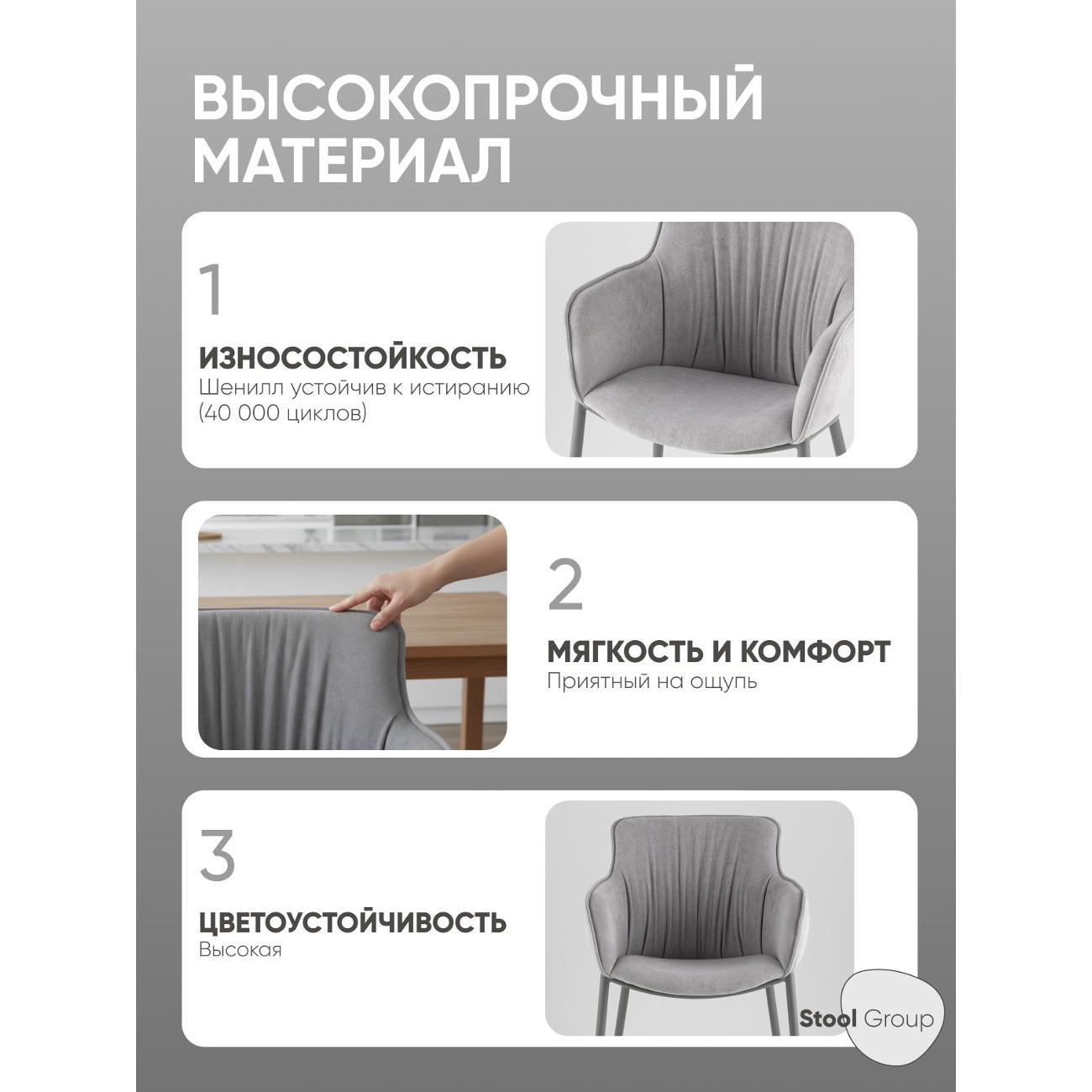 ВЫСОКОПРОЧНЫЙ МАТЕРИАЛ

1

ИЗНОСОСТОЙКОСТЬ
Шенилл устойчив к истиранию (40 000 циклов)

2

МЯГКОСТЬ И КОМФОРТ
Приятный на ощупь

3

ЦВЕТОУСТОЙЧИВОСТЬ
Высокая

Stool Group