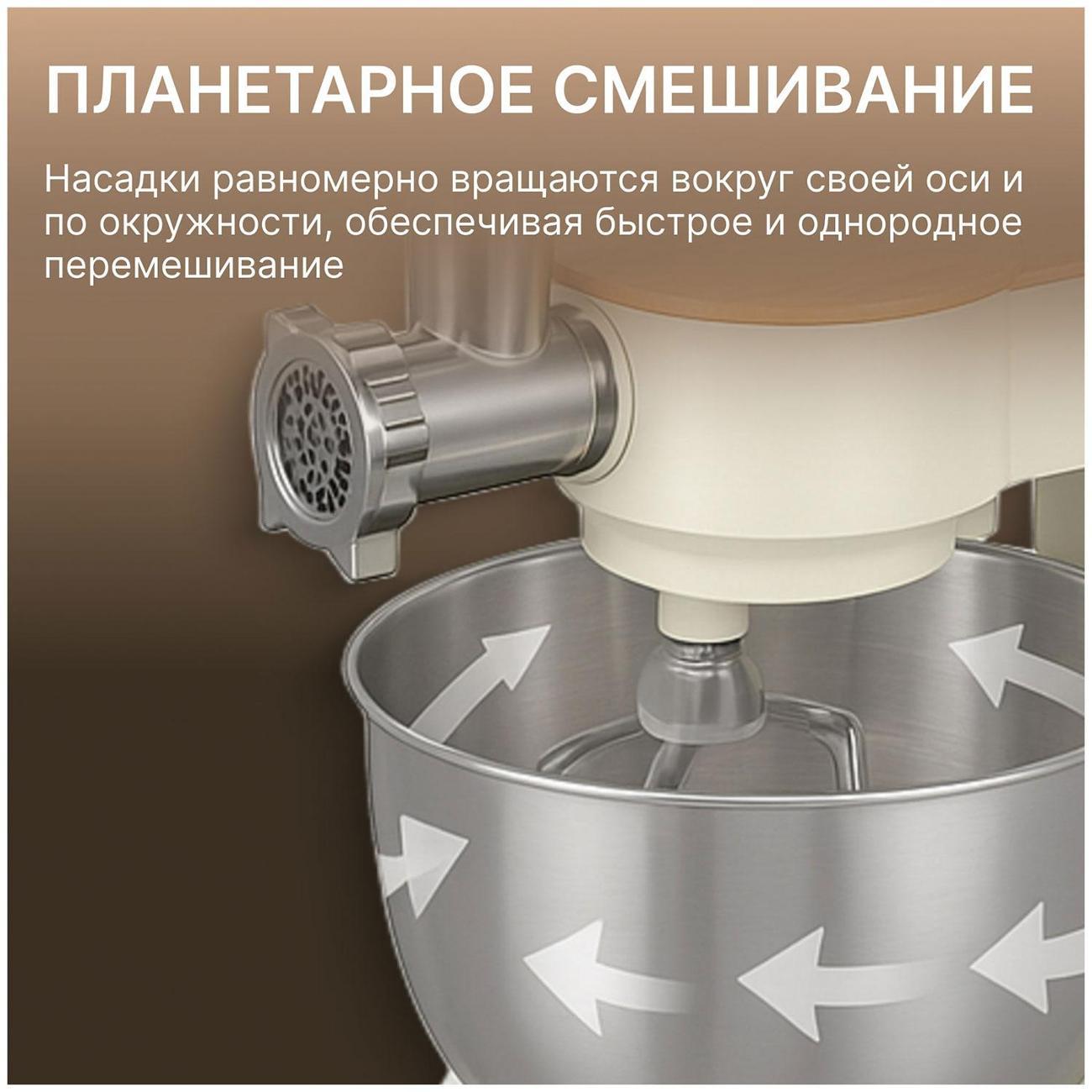 ПЛАНЕТАРНОЕ СМЕШИВАНИЕ

Насадки равномерно вращаются вокруг своей оси и по окружности, обеспечивая быстрое и однородное перемешивание