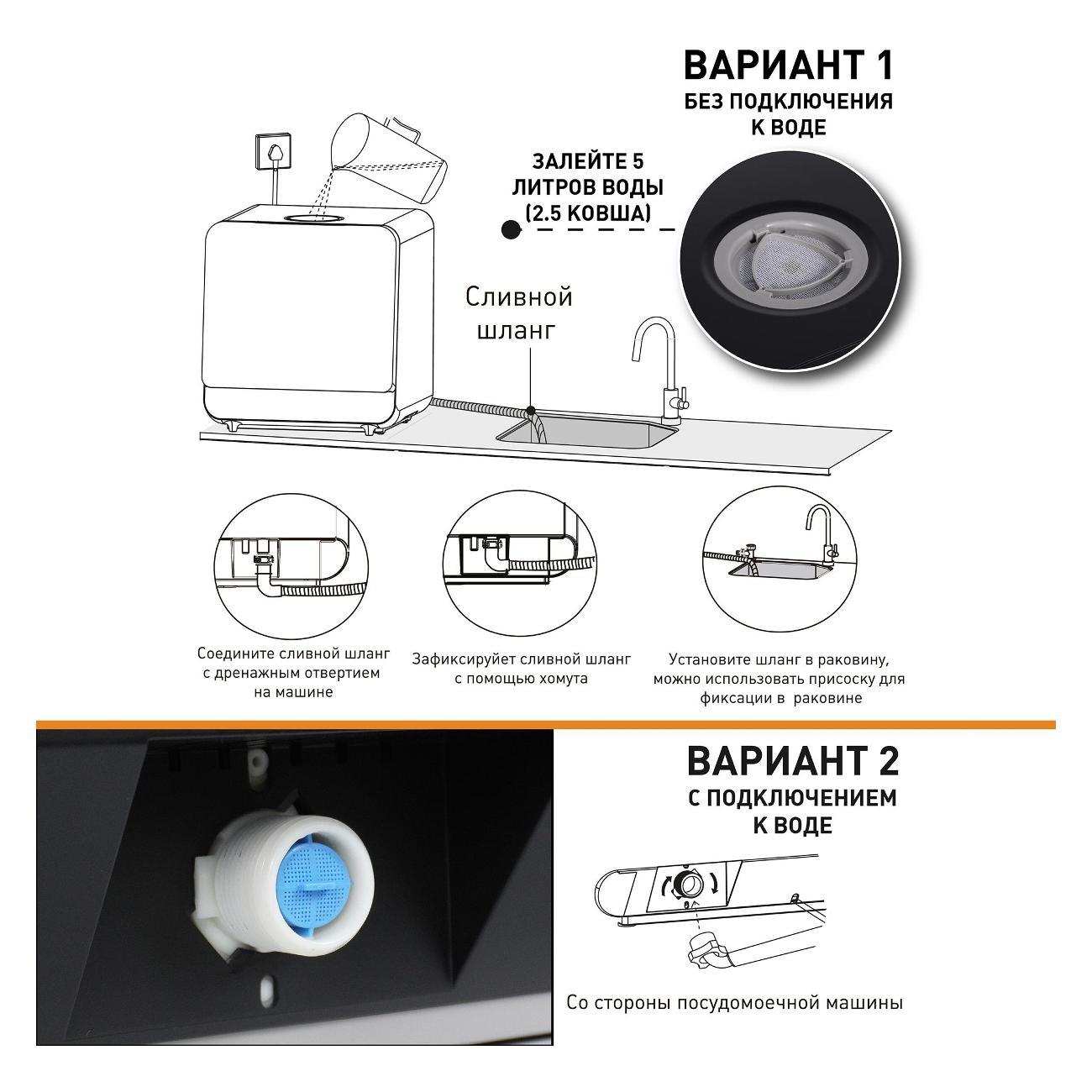 ВАРИАНТ 1
БЕЗ ПОДКЛЮЧЕНИЯ К ВОДЕ

ЗАЛЕЙТЕ 5 ЛИТРОВ ВОДЫ (2.5 КОВША)

Сливной шланг

Соедините сливной шланг с дренажным отвертием на машине

Зафиксируйет сливной шланг с помощью хомута

Установите шланг в раковину, можно использовать присоску для фиксации в раковине

ВАРИАНТ 2
С ПОДКЛЮЧЕНИЕМ К ВОДЕ

Со стороны посудомоечной машины