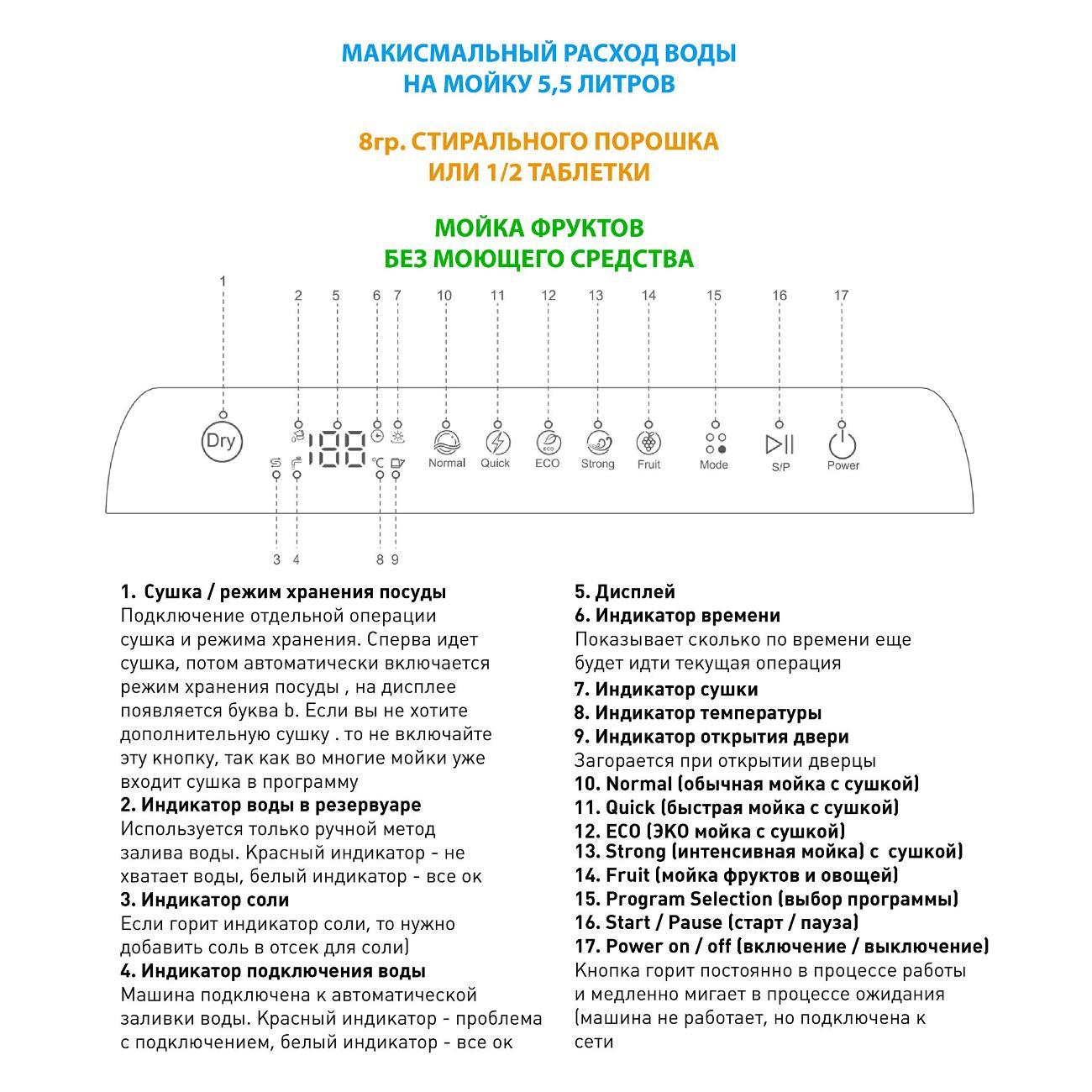 МАКИСМАЛЬНЫЙ РАСХОД ВОДЫ
НА МОЙКУ 5,5 ЛИТРОВ

8гр. СТИРАЛЬНОГО ПОРОШКА
ИЛИ 1/2 ТАБЛЕТКИ

МОЙКА ФРУКТОВ
БЕЗ МОЮЩЕГО СРЕДСТВА

1 2 5 6 7 10 11 12 13 14 15 16 17

Dry 188 °C Normal Quick ECO Strong Fruit Mode S/P Power

3 4 8 9

1. Сушка / режим хранения посуды
Подключение отдельной операции сушка и режима хранения. Сперва идет сушка, потом автоматически включается режим хранения посуды , на дисплее появляется буква b. Если вы не хотите дополнительную сушку . то не включайте эту кнопку, так как во многие мойки уже входит сушка в программу
2. Индикатор воды в резервуаре
Используется только ручной метод залива воды. Красный индикатор - не хватает воды, белый индикатор - все ок
3. Индикатор соли
Если горит индикатор соли, то нужно добавить соль в отсек для соли)
4. Индикатор подключения воды
Машина подключена к автоматической заливки воды. Красный индикатор - проблема с подключением, белый индикатор - все ок

5. Дисплей
6. Индикатор времени
Показывает сколько по времени еще будет идти текущая операция
7. Индикатор сушки
8. Индикатор температуры
9. Индикатор открытия двери
Загорается при открытии дверцы
10. Normal (обычная мойка с сушкой)
11. Quick (быстрая мойка с сушкой)
12. ECO (ЭКО мойка с сушкой)
13. Strong (интенсивная мойка) с сушкой)
14. Fruit (мойка фруктов и овощей)
15. Program Selection (выбор программы)
16. Start / Pause (старт / пауза)
17. Power on / off (включение / выключение)
Кнопка горит постоянно в процессе работы и медленно мигает в процессе ожидания (машина не работает, но подключена к сети