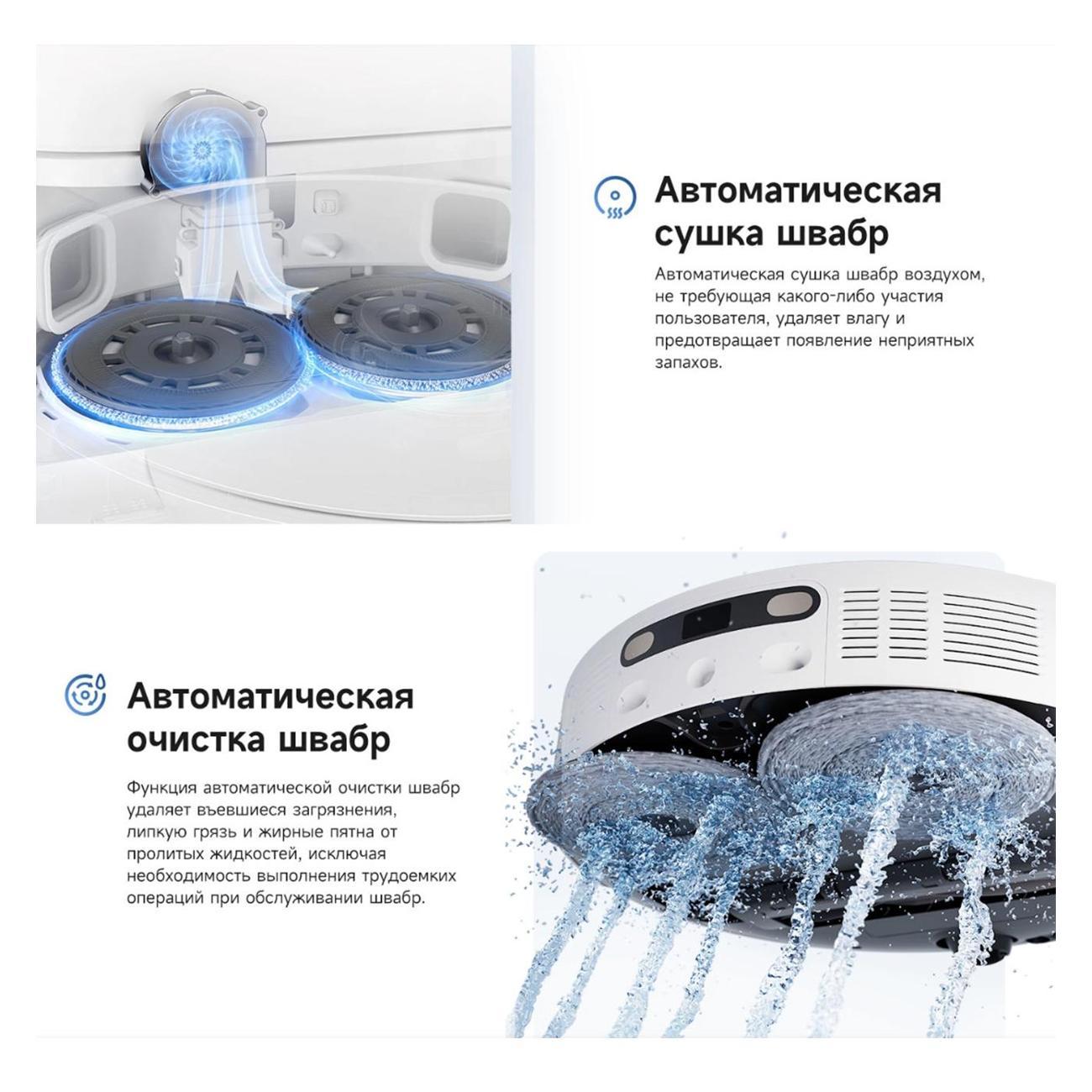 Автоматическая сушка швабр

Автоматическая сушка швабр воздухом, не требующая какого-либо участия пользователя, удаляет влагу и предотвращает появление неприятных запахов.

Автоматическая очистка швабр

Функция автоматической очистки швабр удаляет въевшиеся загрязнения, липкую грязь и жирные пятна от пролитых жидкостей, исключая необходимость выполнения трудоемких операций при обслуживании швабр.