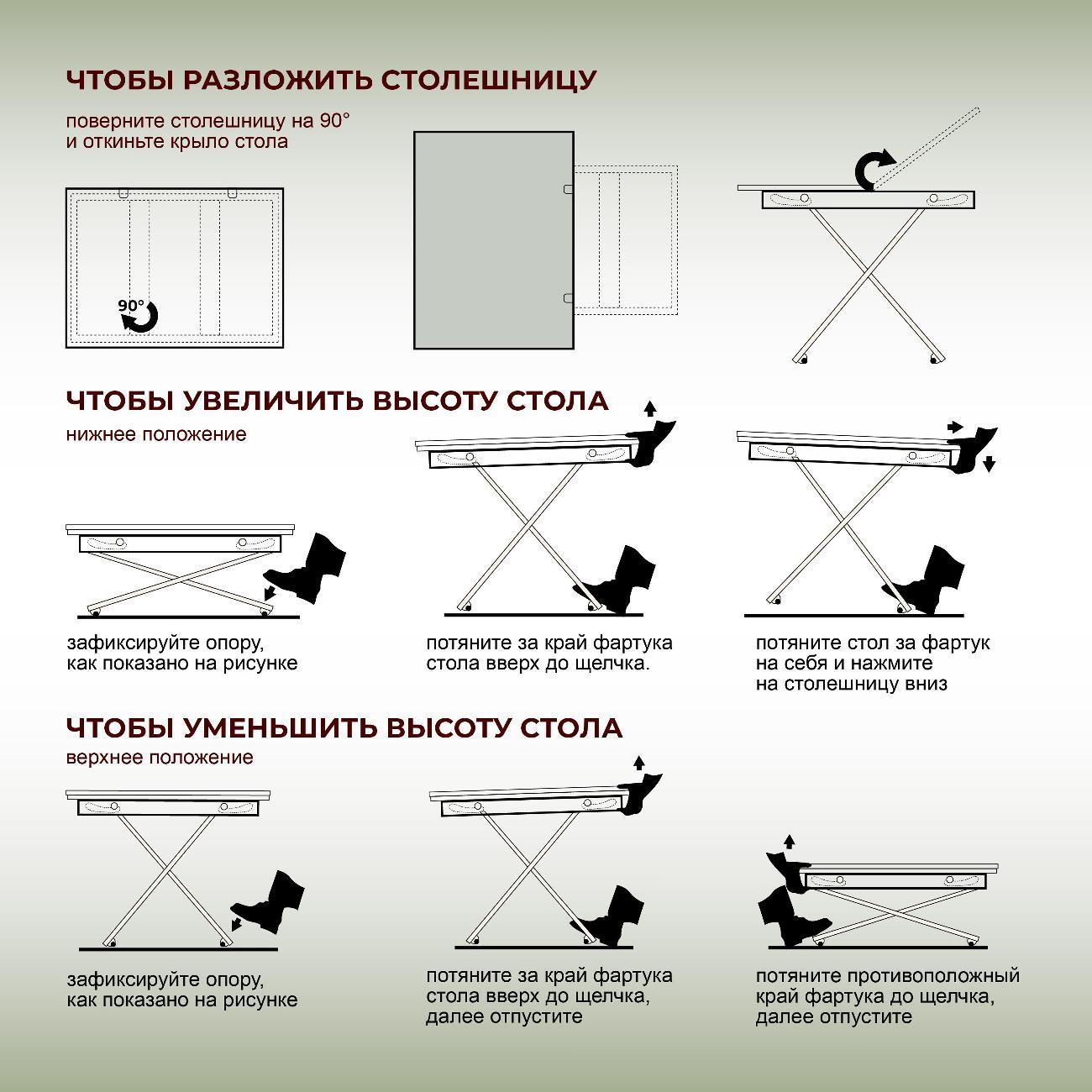 ЧТОБЫ РАЗЛОЖИТЬ СТОЛЕШНИЦУ

поверните столешницу на 90°
и откиньте крыло стола

90°

ЧТОБЫ УВЕЛИЧИТЬ ВЫСОТУ СТОЛА

нижнее положение

зафиксируйте опору,
как показано на рисунке

потяните за край фартука
стола вверх до щелчка.

потяните стол за фартук
на себя и нажмите
на столешницу вниз

ЧТОБЫ УМЕНЬШИТЬ ВЫСОТУ СТОЛА

верхнее положение

зафиксируйте опору,
как показано на рисунке

потяните за край фартука
стола вверх до щелчка,
далее отпустите

потяните противоположный
край фартука до щелчка,
далее отпустите