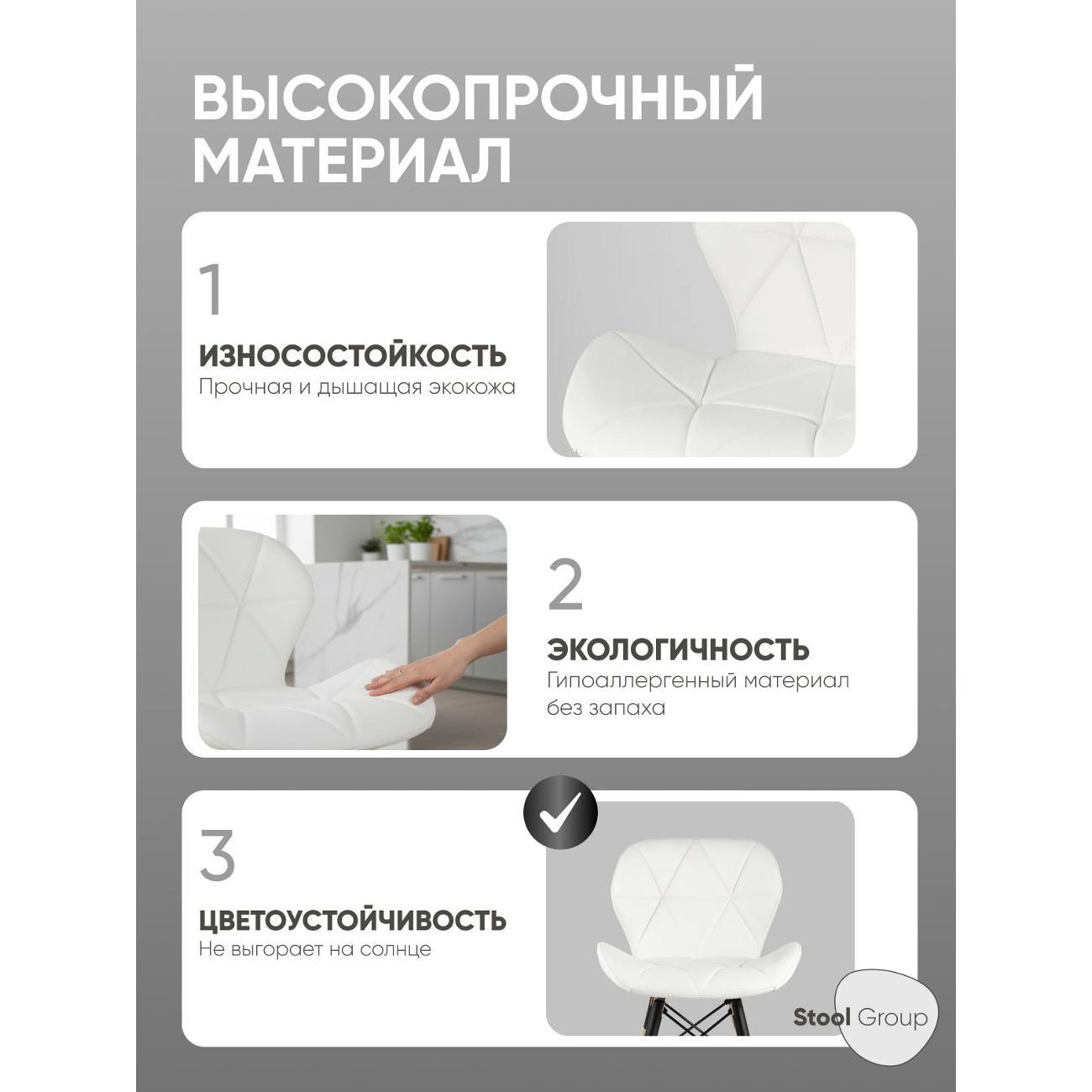 ВЫСОКОПРОЧНЫЙ МАТЕРИАЛ

1

ИЗНОСОСТОЙКОСТЬ
Прочная и дышащая экокожа

2

ЭКОЛОГИЧНОСТЬ
Гипоаллергенный материал без запаха

3

ЦВЕТОУСТОЙЧИВОСТЬ
Не выгорает на солнце

Stool Group