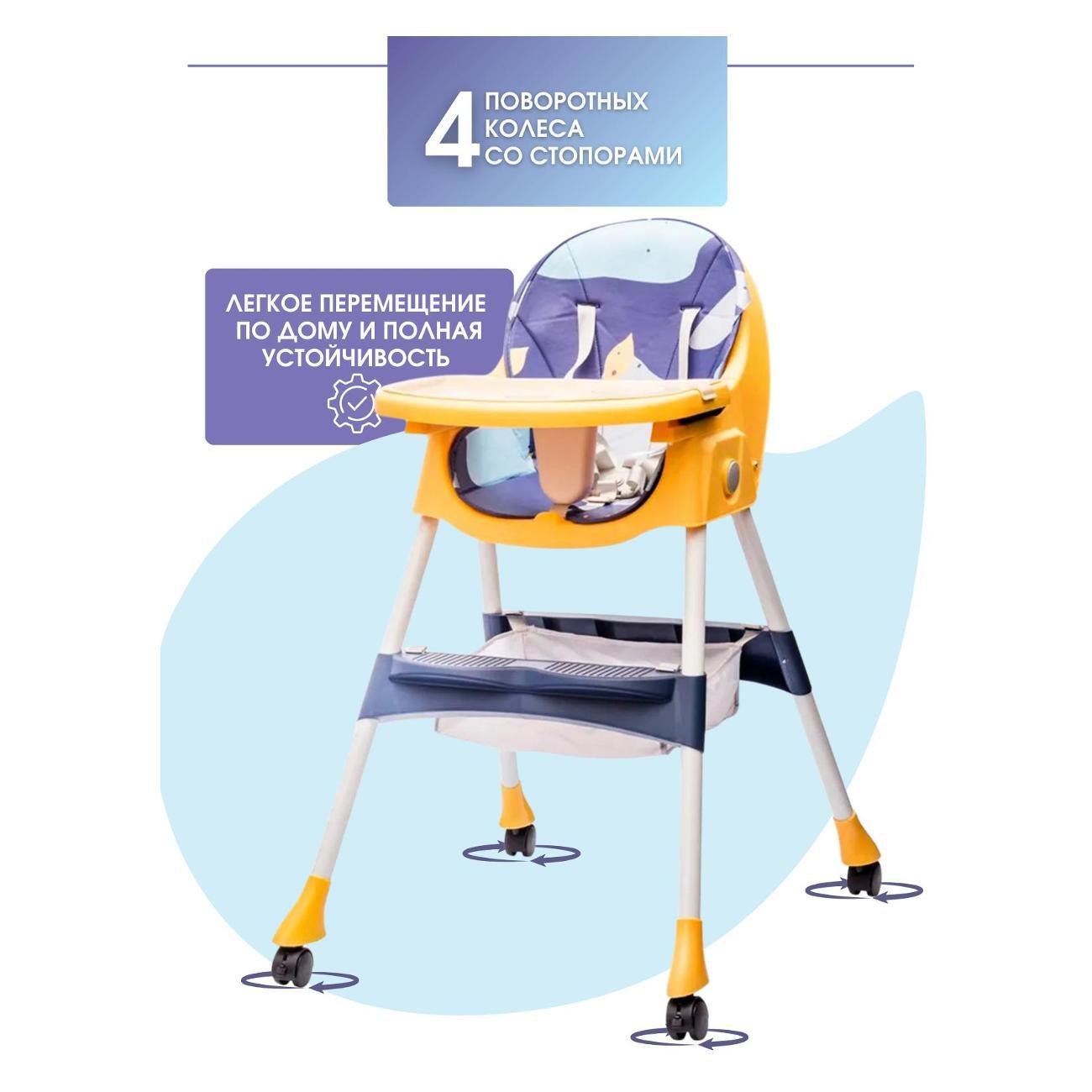 4 ПОВОРОТНЫХ КОЛЕСА СО СТОПОРАМИ

ЛЕГКОЕ ПЕРЕМЕЩЕНИЕ ПО ДОМУ И ПОЛНАЯ УСТОЙЧИВОСТЬ