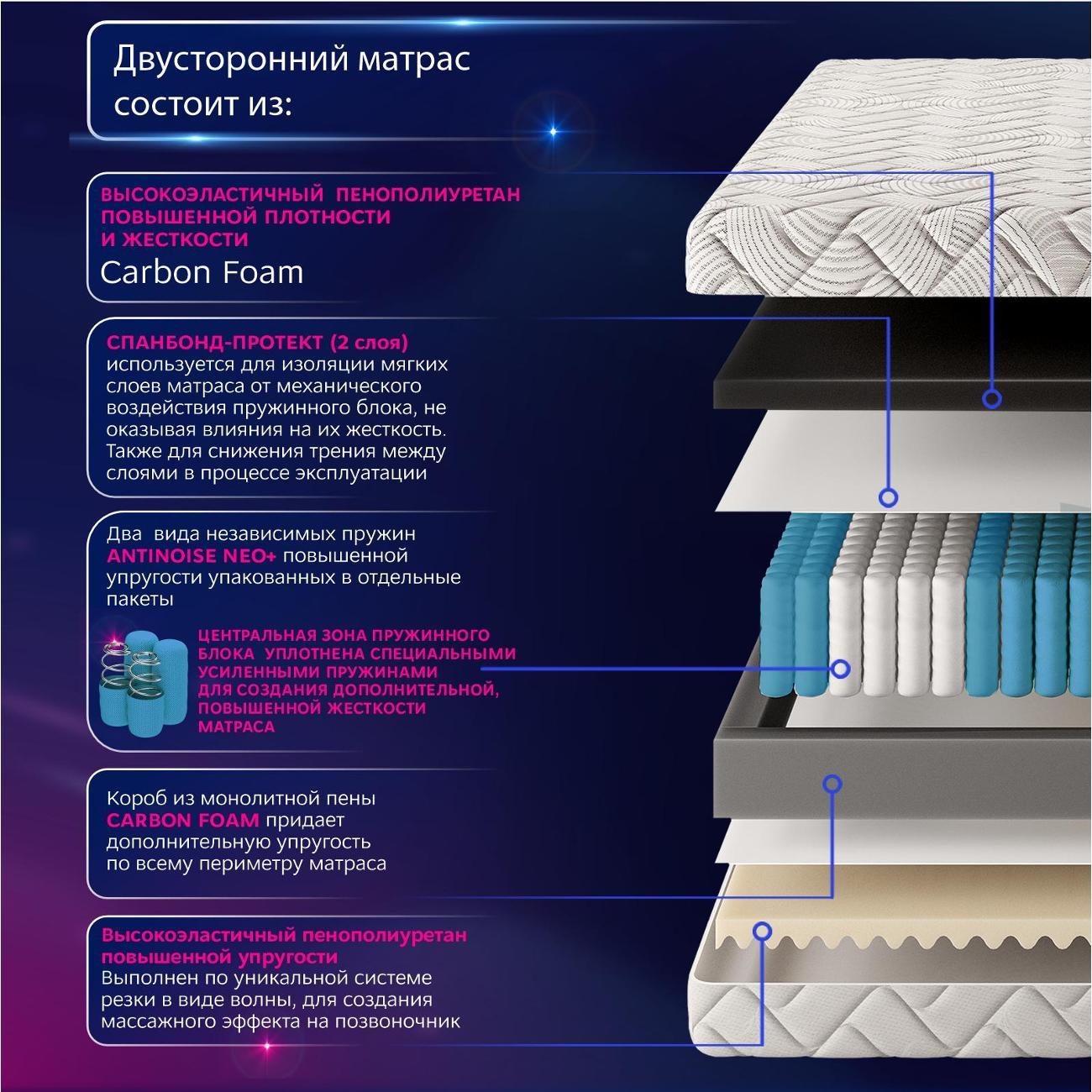 Двусторонний матрас состоит из:

ВЫСОКОЭЛАСТИЧНЫЙ ПЕНОПОЛИУРЕТАН ПОВЫШЕННОЙ ПЛОТНОСТИ И ЖЕСТКОСТИ
Carbon Foam

СПАНБОНД-ПРОТЕКТ (2 слоя)
используется для изоляции мягких слоев матраса от механического воздействия пружинного блока, не оказывая влияния на их жесткость. Также для снижения трения между слоями в процессе эксплуатации

Два вида независимых пружин ANTINOISE NEO+ повышенной упругости упакованных в отдельные пакеты

ЦЕНТРАЛЬНАЯ ЗОНА ПРУЖИННОГО БЛОКА УПЛОТНЕНА СПЕЦИАЛЬНЫМИ УСИЛЕННЫМИ ПРУЖИНАМИ ДЛЯ СОЗДАНИЯ ДОПОЛНИТЕЛЬНОЙ, ПОВЫШЕННОЙ ЖЕСТКОСТИ МАТРАСА

Короб из монолитной пены CARBON FOAM придает дополнительную упругость по всему периметру матраса

Высокоэластичный пенополиуретан повышенной упругости
Выполнен по уникальной системе резки в виде волны, для создания массажного эффекта на позвоночник