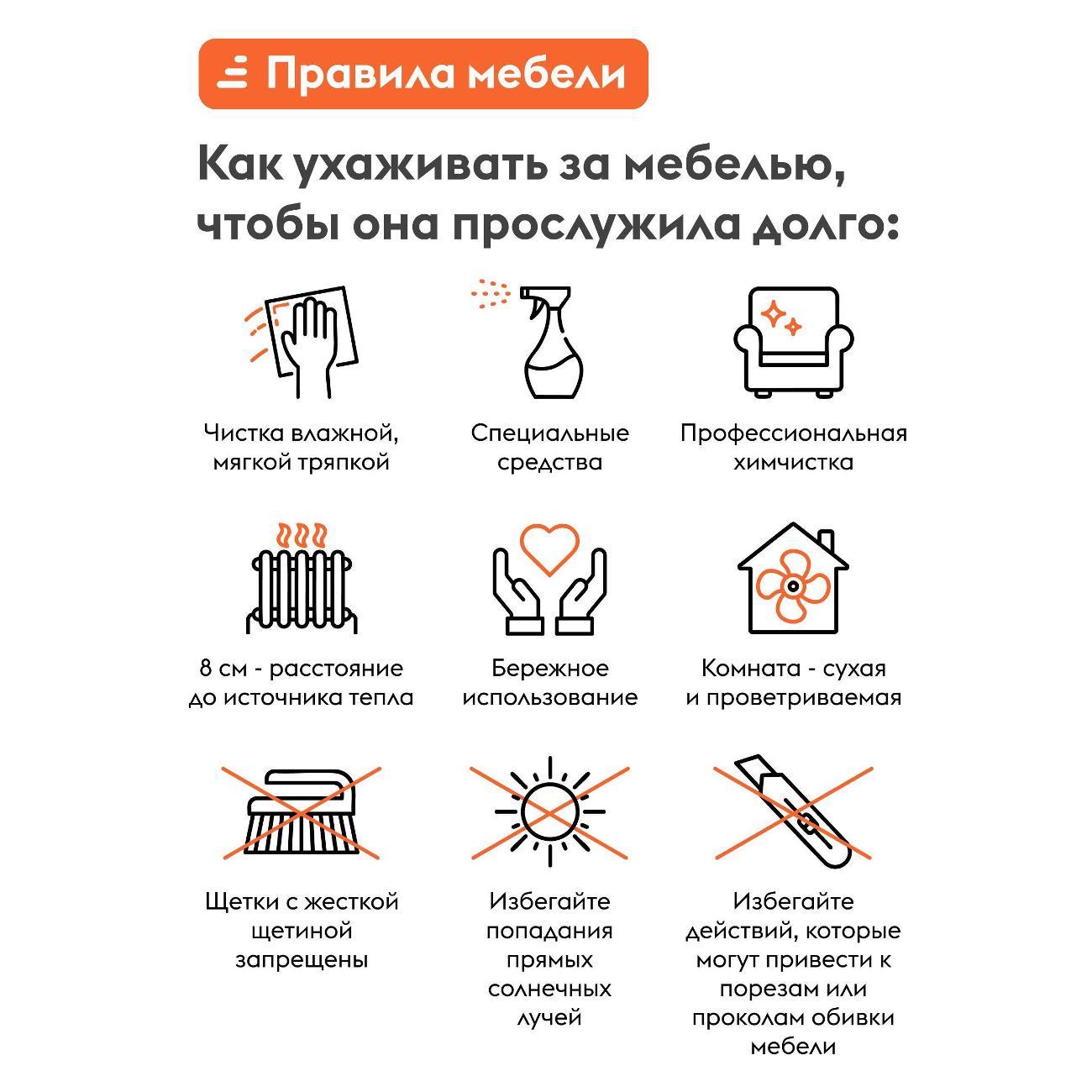 Правила мебели

Как ухаживать за мебелью, чтобы она прослужила долго:

Чистка влажной, мягкой тряпкой

Специальные средства

Профессиональная химчистка

8 см - расстояние до источника тепла

Бережное использование

Комната - сухая и проветриваемая

Щетки с жесткой щетиной запрещены

Избегайте попадания прямых солнечных лучей

Избегайте действий, которые могут привести к порезам или проколам обивки мебели