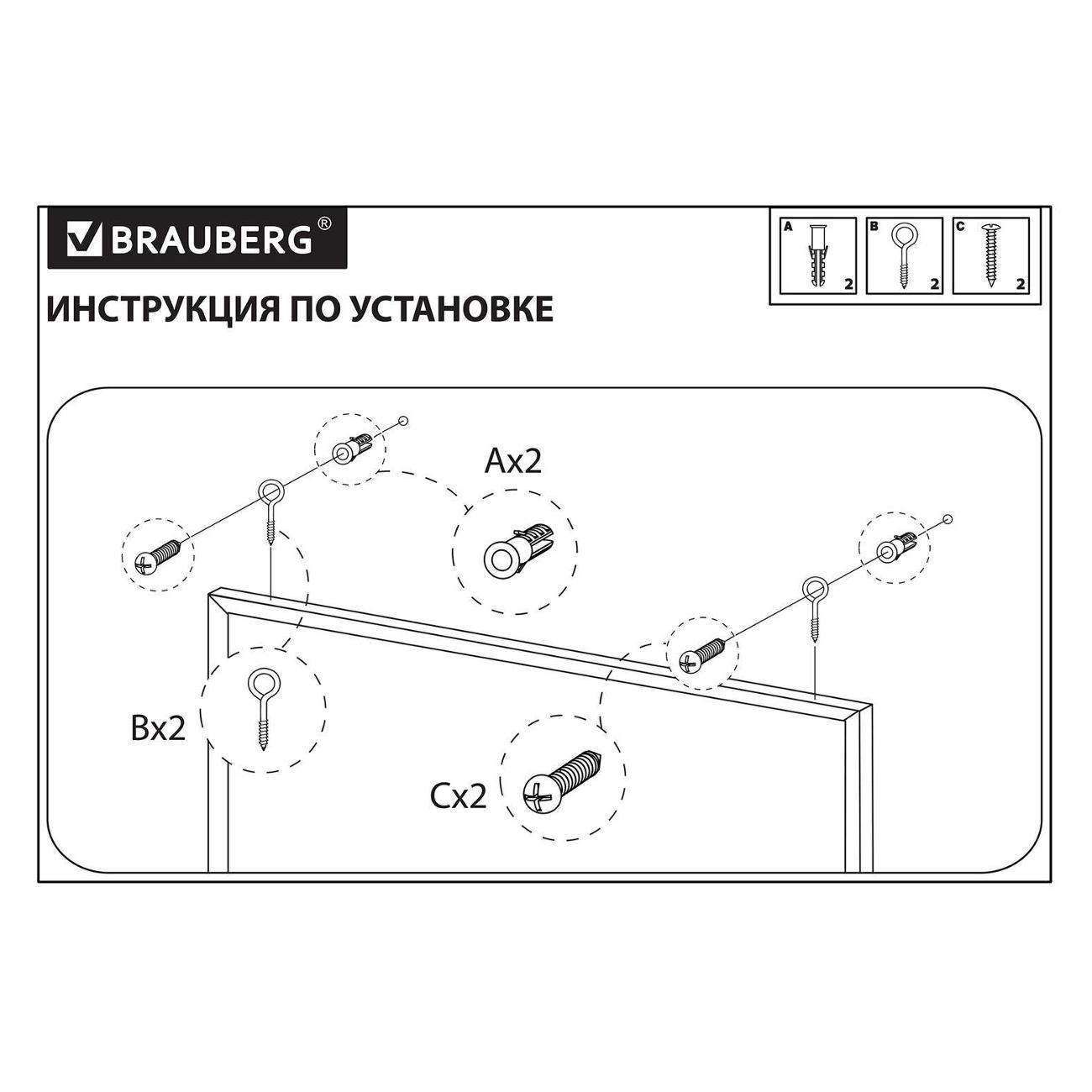 BRAUBERG®

A 2 B 2 C 2

ИНСТРУКЦИЯ ПО УСТАНОВКЕ

Ax2

Bx2

Cx2