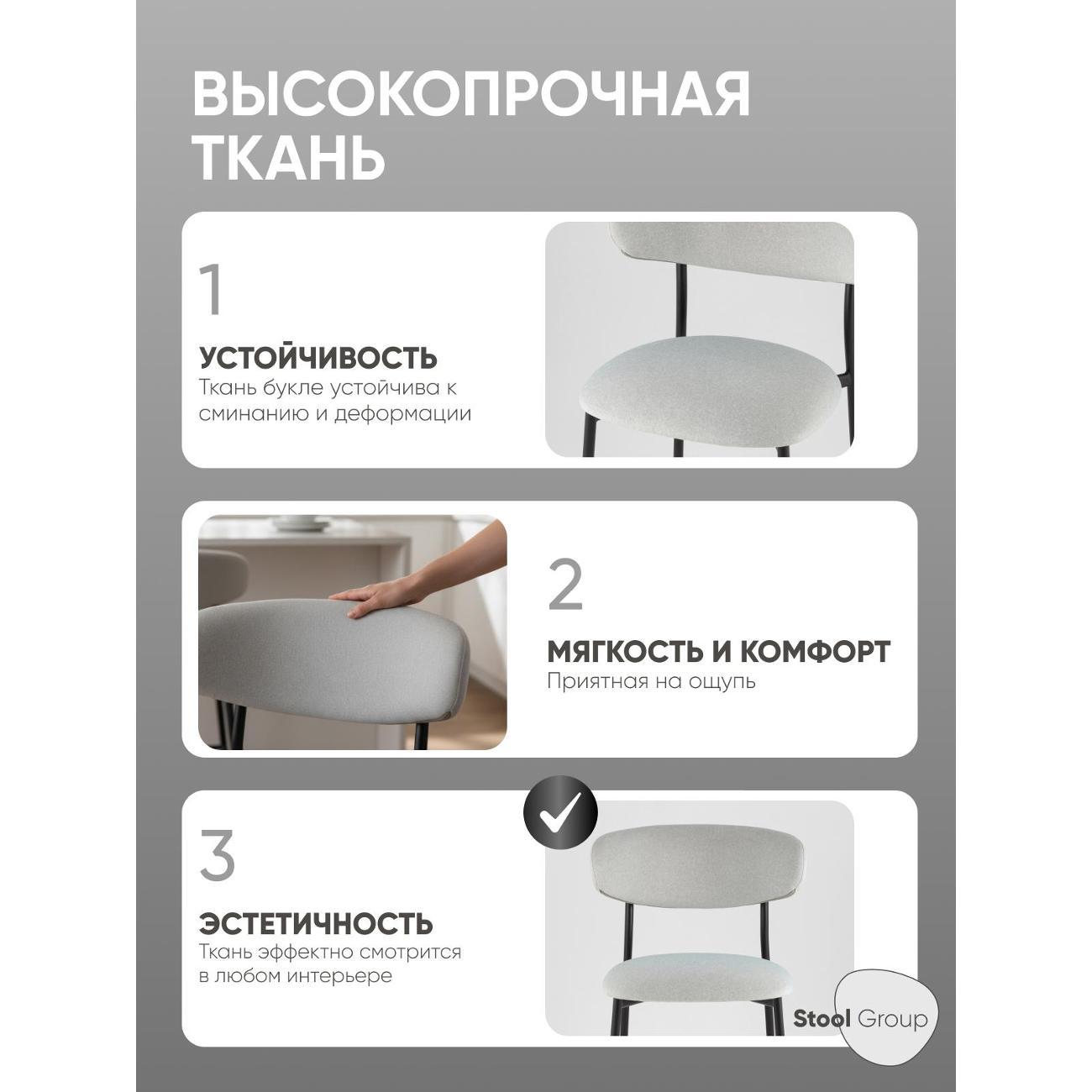 ВЫСОКОПРОЧНАЯ ТКАНЬ

1

УСТОЙЧИВОСТЬ
Ткань букле устойчива к сминанию и деформации

2

МЯГКОСТЬ И КОМФОРТ
Приятная на ощупь

3

ЭСТЕТИЧНОСТЬ
Ткань эффектно смотрится в любом интерьере

Stool Group