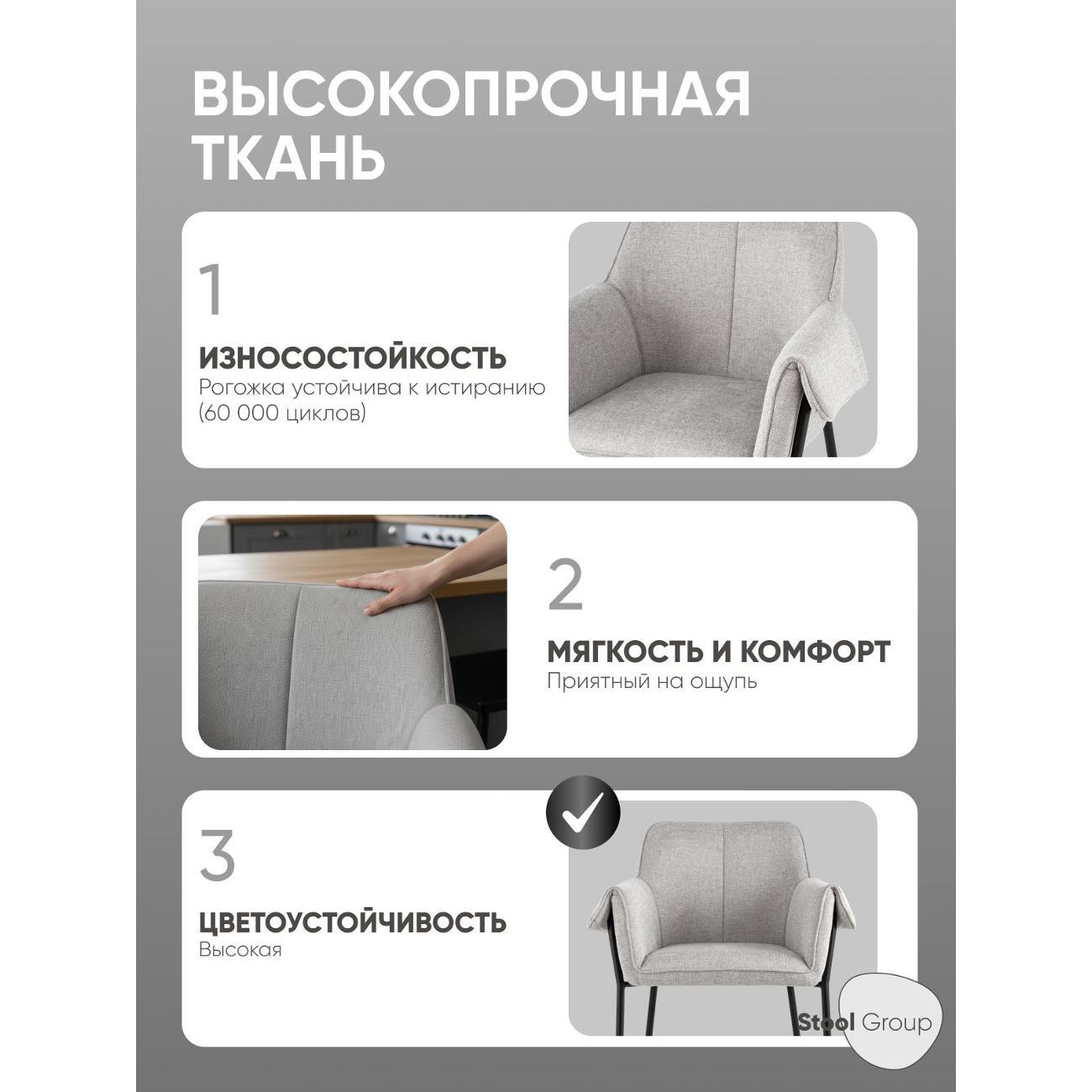 ВЫСОКОПРОЧНАЯ ТКАНЬ

1

ИЗНОСОСТОЙКОСТЬ
Рогожка устойчива к истиранию (60 000 циклов)

2

МЯГКОСТЬ И КОМФОРТ
Приятный на ощупь

3

ЦВЕТОУСТОЙЧИВОСТЬ
Высокая

Stool Group